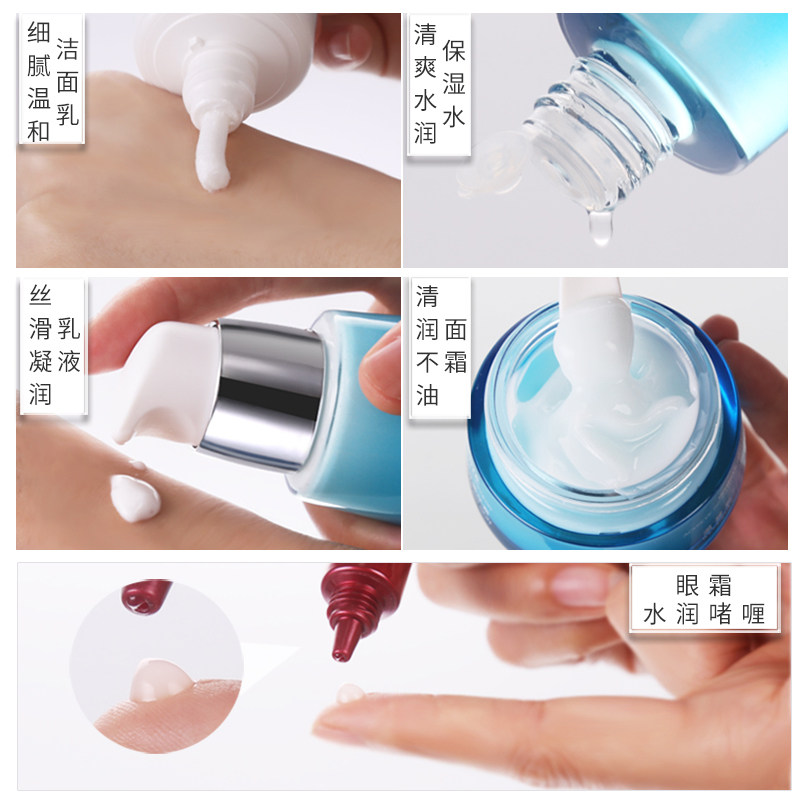 洁面乳
细腻温和

保湿水
清爽水润

乳液
丝滑凝润

面霜
清润不油

眼霜
水润啫喱