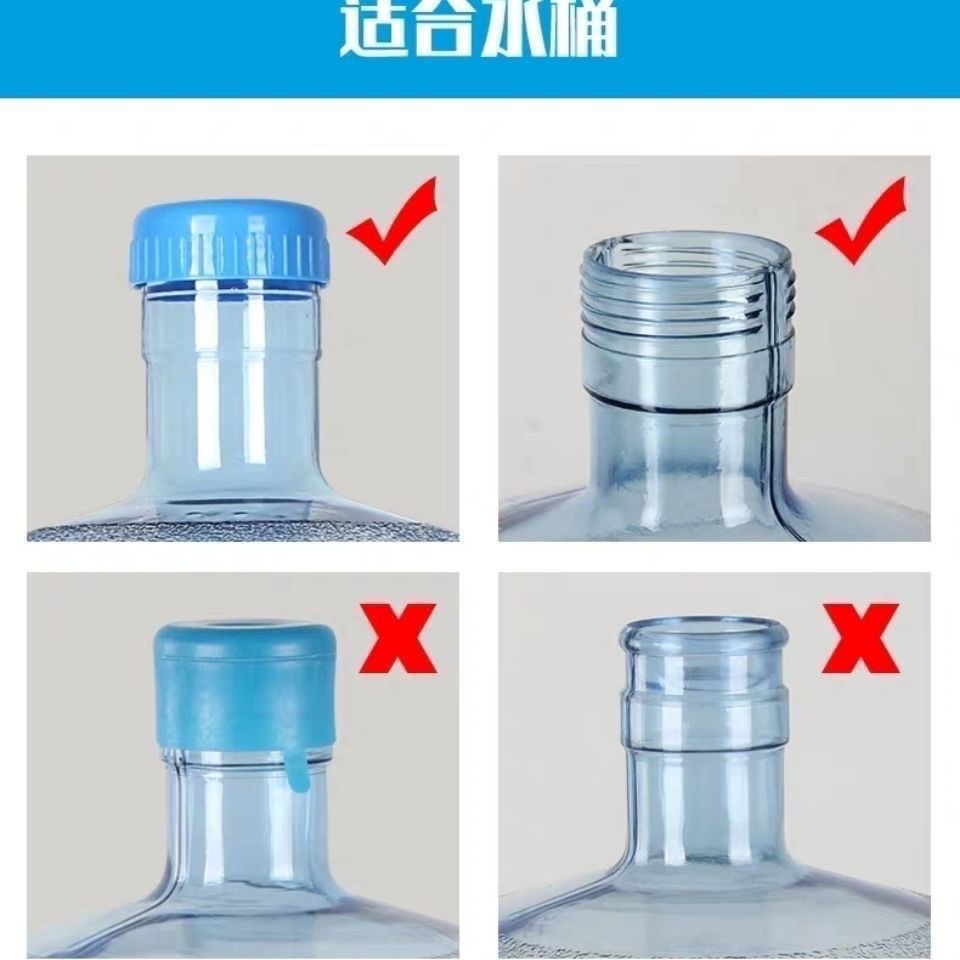 适合水桶