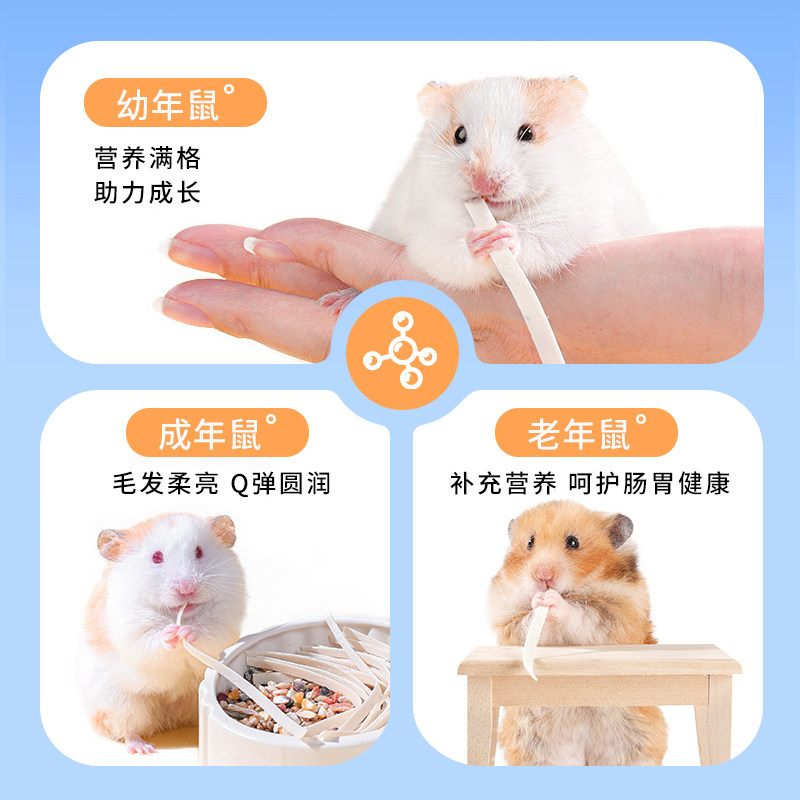 幼年鼠°

营养满格
助力成长

成年鼠°

毛发柔亮 Q弹圆润

老年鼠°

补充营养 呵护肠胃健康