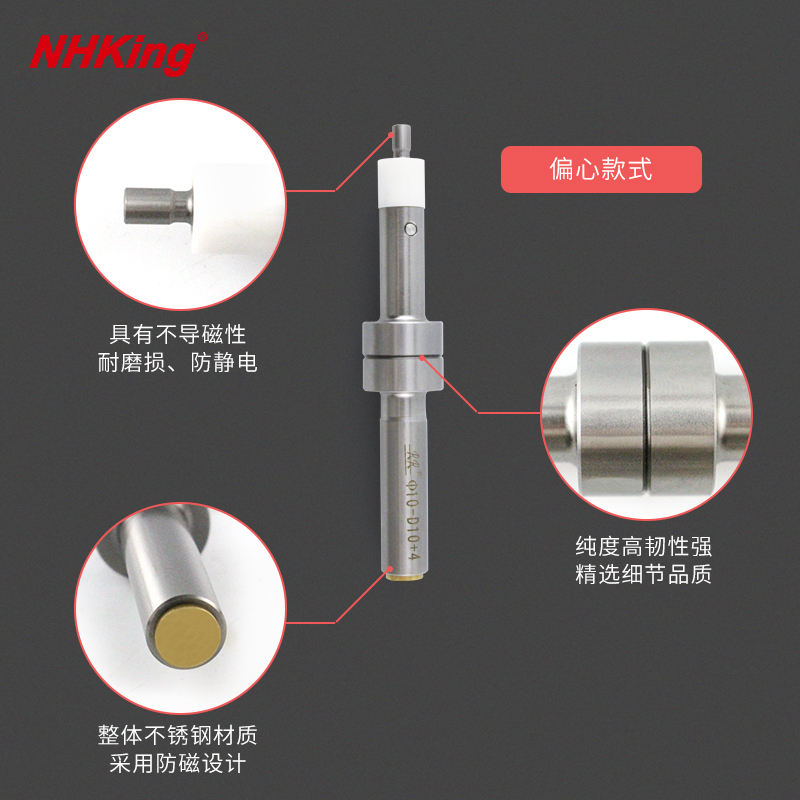 NHKing®

偏心款式

具有不导磁性
耐磨损、防静电

Φ10-D10+4

纯度高韧性强
精选细节品质

整体不锈钢材质
采用防磁设计