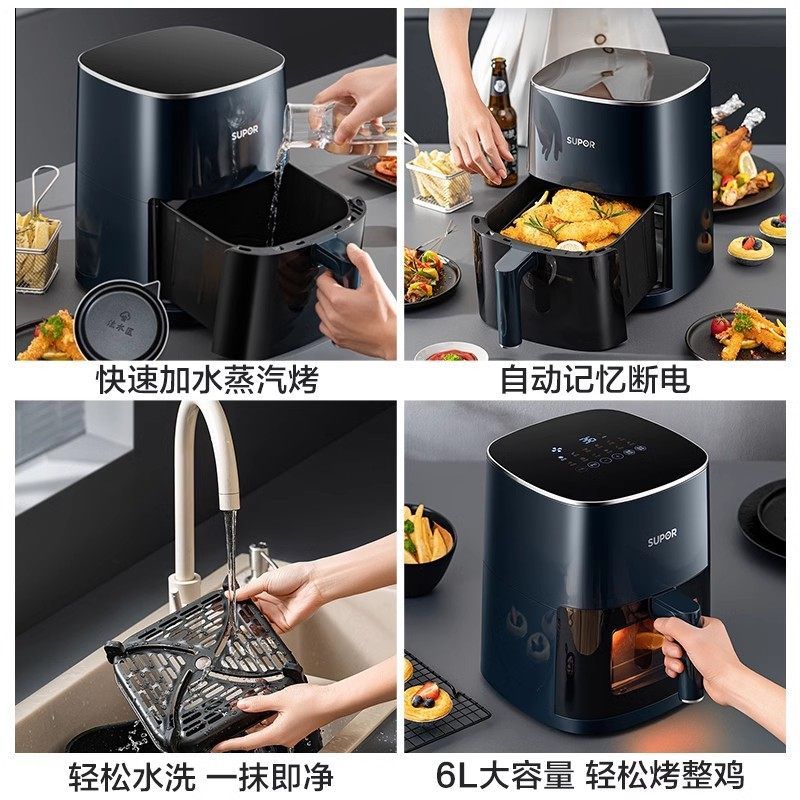 SUPOR

快速加水蒸汽烤

SUPOR

自动记忆断电

轻松水洗 一抹即净

SUPOR

6L大容量 轻松烤整鸡