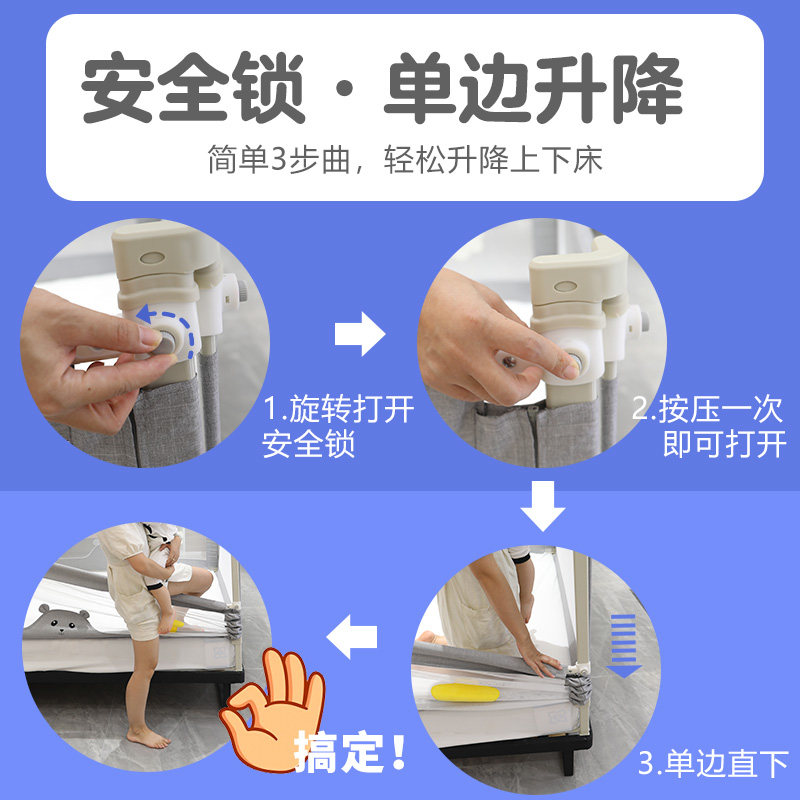 安全锁·单边升降

简单3步曲，轻松升降上下床

1.旋转打开安全锁

2.按压一次即可打开

3.单边直下

搞定！