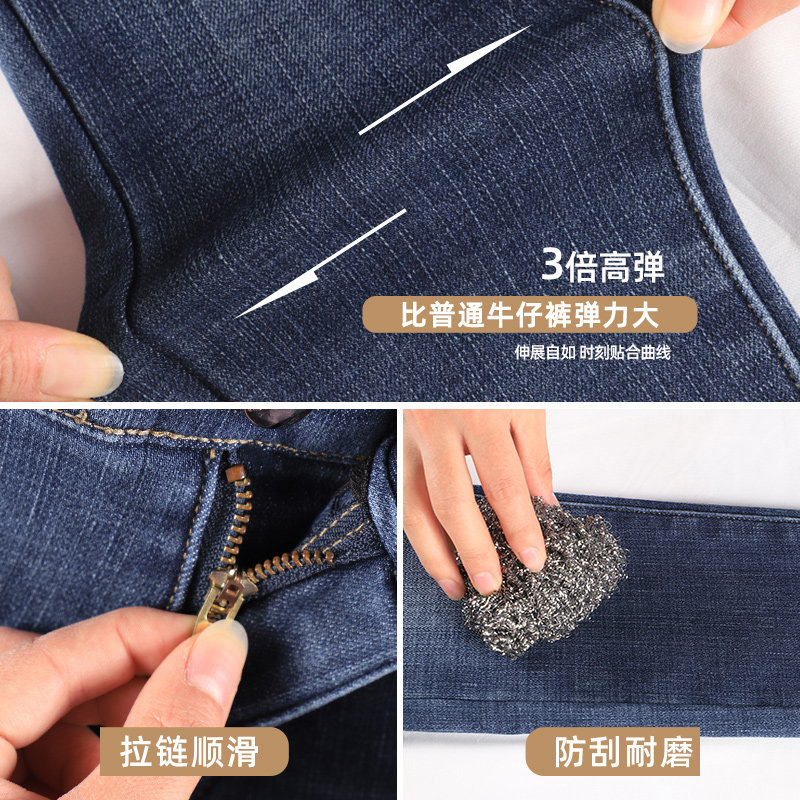 3倍高弹

比普通牛仔裤弹力大

伸展自如 时刻贴合曲线

拉链顺滑

防刮耐磨