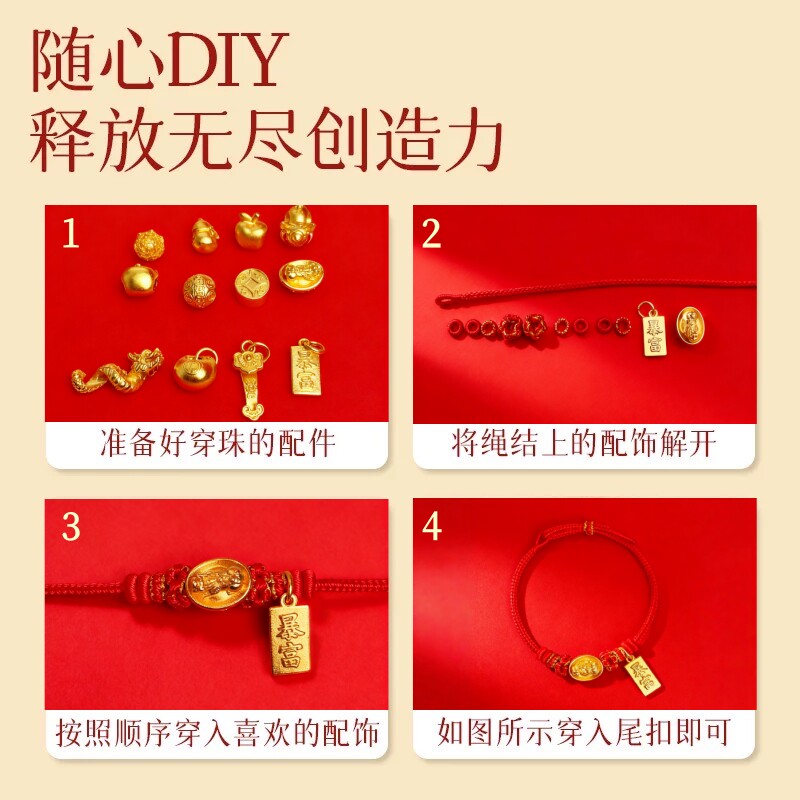 随心DIY
释放无尽创造力

1
暴富
准备好穿珠的配件

2
暴富
将绳结上的配饰解开

3
暴富
按照顺序穿入喜欢的配饰

4
暴富
如图所示穿入尾扣即可