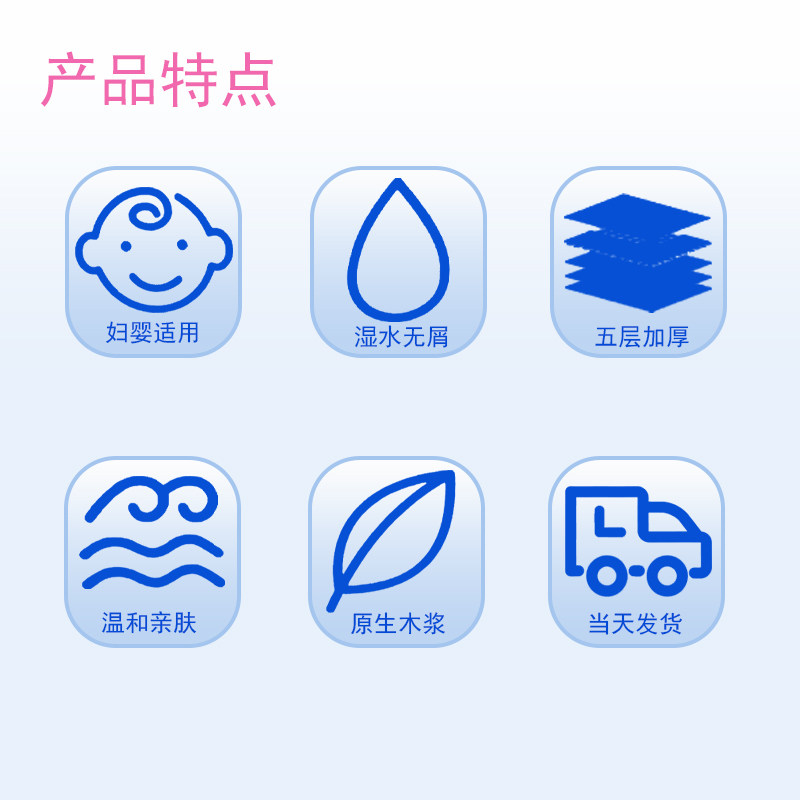 产品特点

妇婴适用

湿水无屑

五层加厚

温和亲肤

原生木浆

当天发货