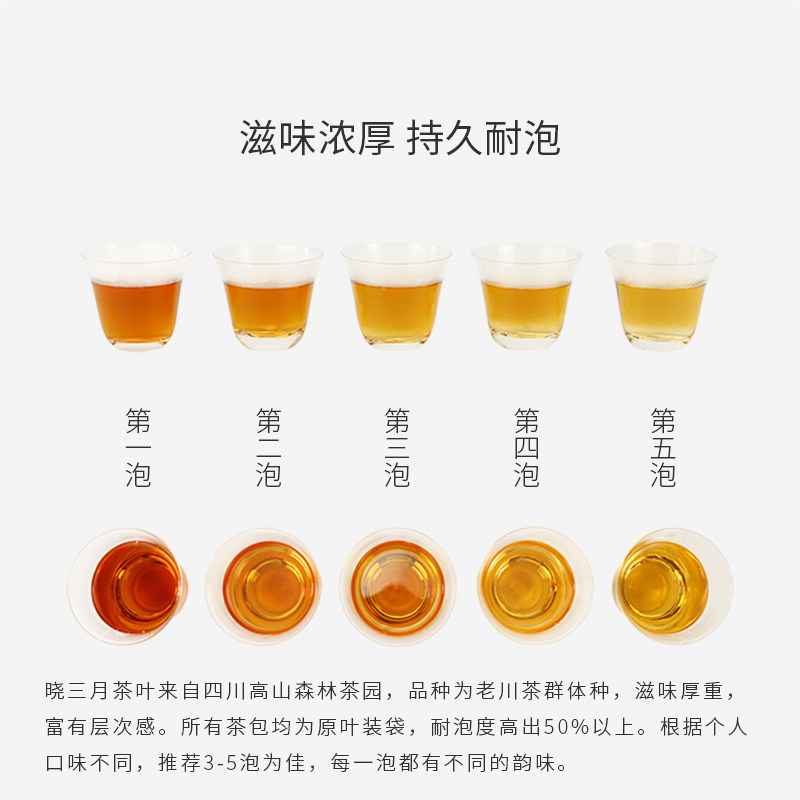 滋味浓厚 持久耐泡

第一泡

第二泡

第三泡

第四泡

第五泡

晓三月茶叶来自四川高山森林茶园，品种为老川茶群体种，滋味厚重，富有层次感。所有茶包均为原叶装袋，耐泡度高出50%以上。根据个人口味不同，推荐3-5泡为佳，每一泡都有不同的韵味。