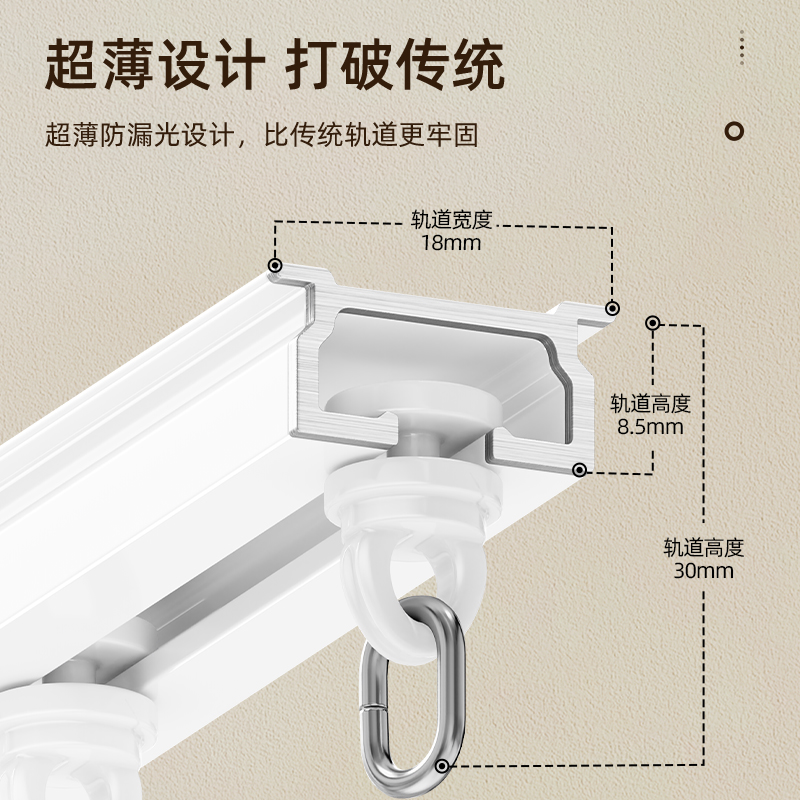 超薄设计 打破传统

超薄防漏光设计，比传统轨道更牢固

轨道宽度
18mm

轨道高度
8.5mm

轨道高度
30mm