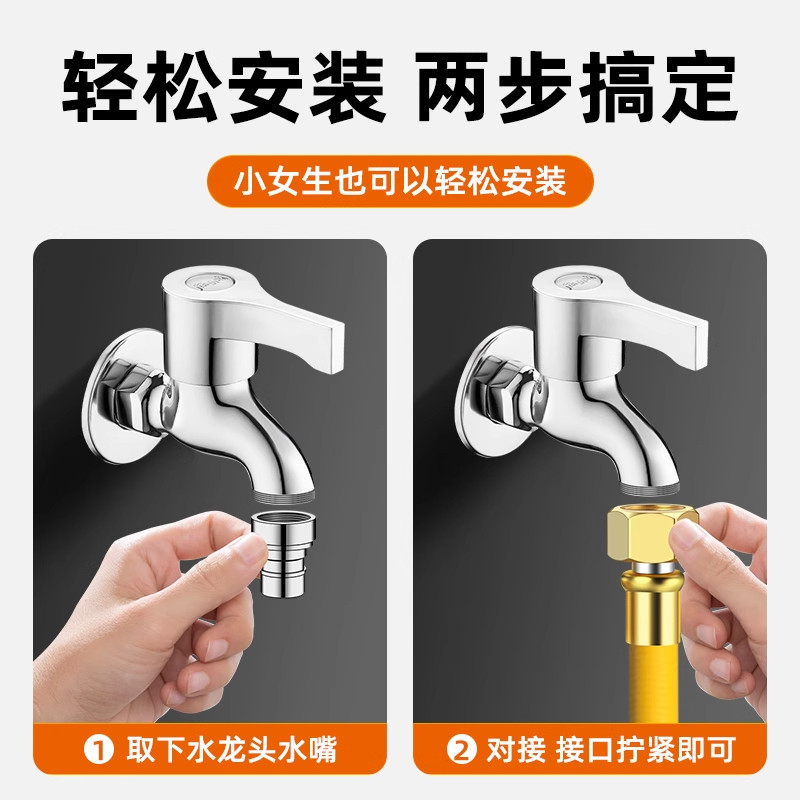 轻松安装 两步搞定

小女生也可以轻松安装

① 取下水龙头水嘴

② 对接 接口拧紧即可