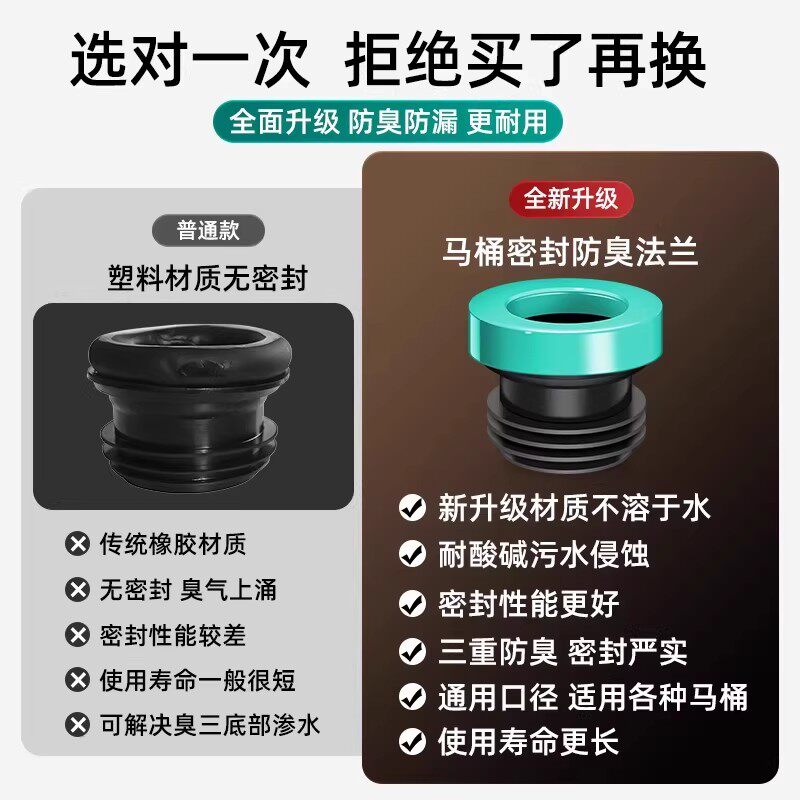 选对一次 拒绝买了再换

全面升级 防臭防漏 更耐用

普通款

塑料材质无密封

传统橡胶材质

无密封 臭气上涌

密封性能较差

使用寿命一般很短

可解决臭三底部渗水

全新升级

马桶密封防臭法兰

新升级材质不溶于水

耐酸碱污水侵蚀

密封性能更好

三重防臭 密封严实

通用口径 适用各种马桶

使用寿命更长