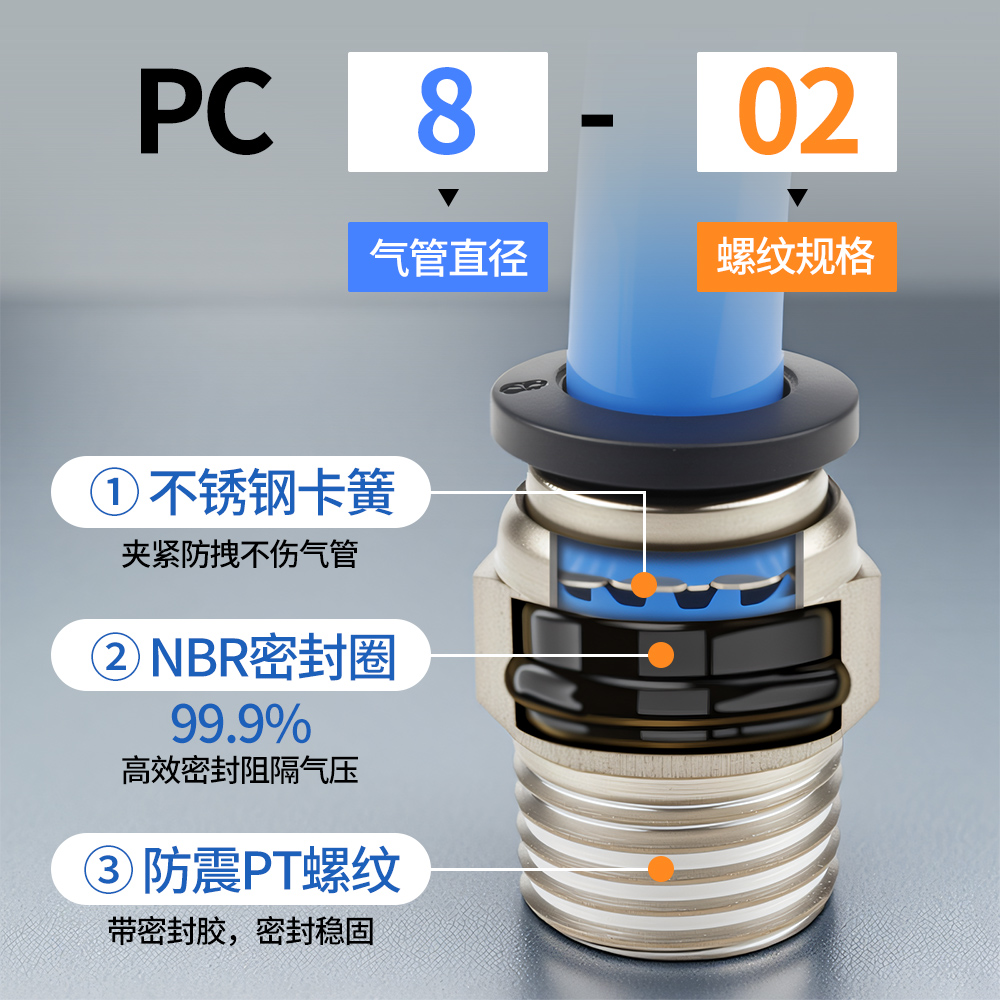 PC 8 - 02

气管直径

螺纹规格

① 不锈钢卡簧

夹紧防拽不伤气管

② NBR密封圈

99.9%

高效密封阻隔气压

③ 防震PT螺纹

带密封胶，密封稳固