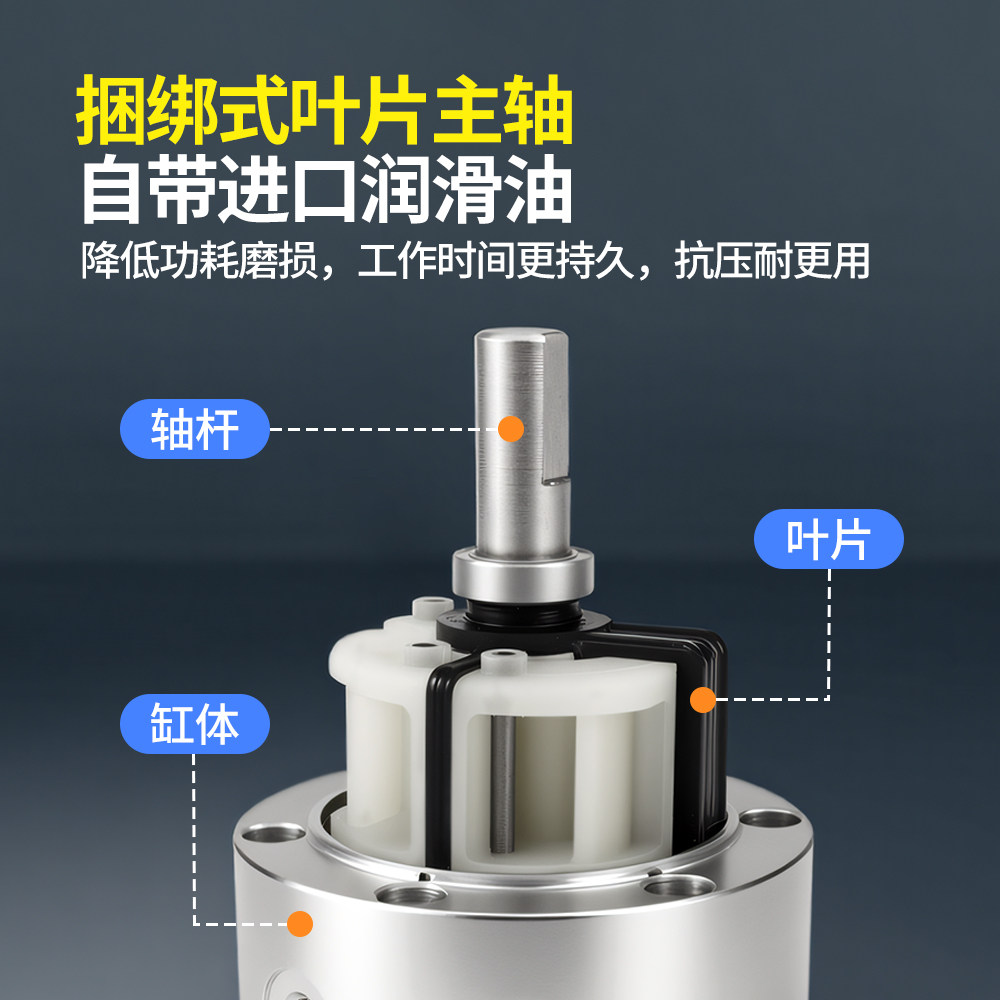 捆绑式叶片主轴
自带进口润滑油
降低功耗磨损，工作时间更持久，抗压耐更用

轴杆

叶片

缸体