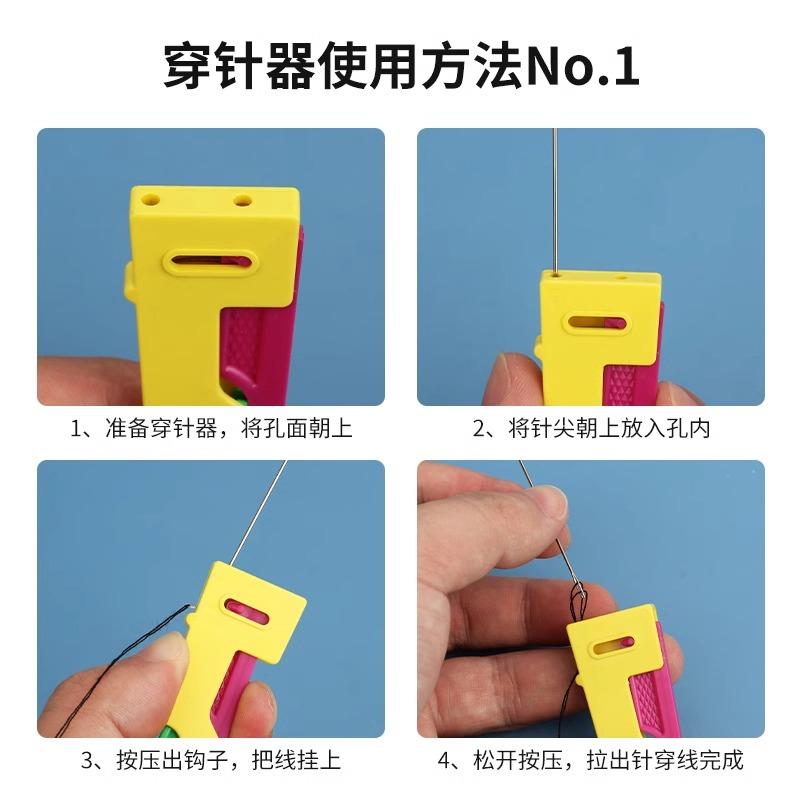 穿针器使用方法No.1

1、准备穿针器，将孔面朝上

2、将针尖朝上放入孔内

3、按压出钩子，把线挂上

4、松开按压，拉出针穿线完成