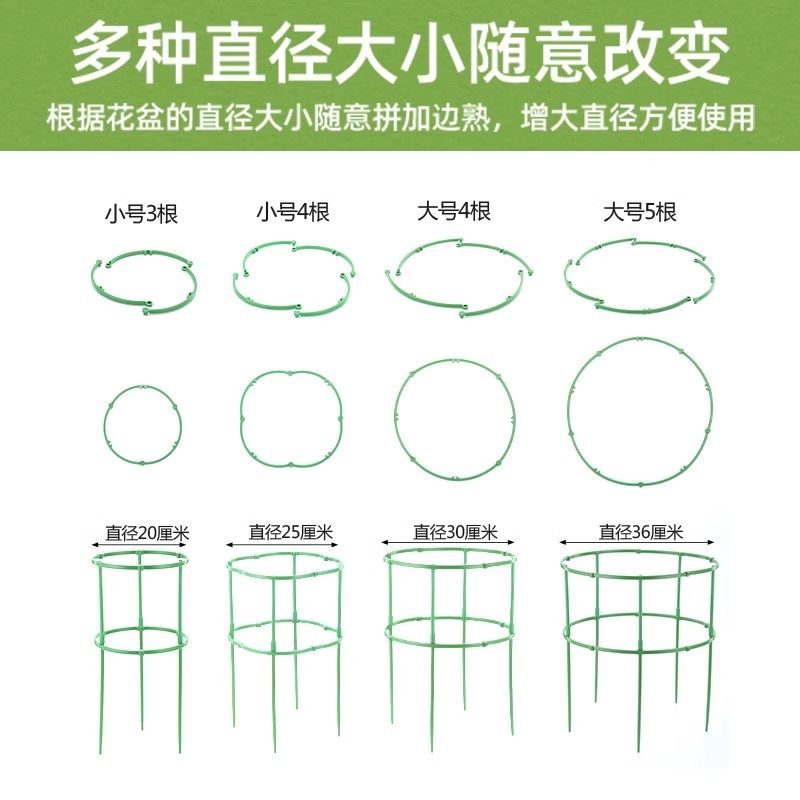 多种直径大小随意改变

根据花盆的直径大小随意拼加边熟，增大直径方便使用

小号3根

小号4根

大号4根

大号5根

直径20厘米

直径25厘米

直径30厘米

直径36厘米