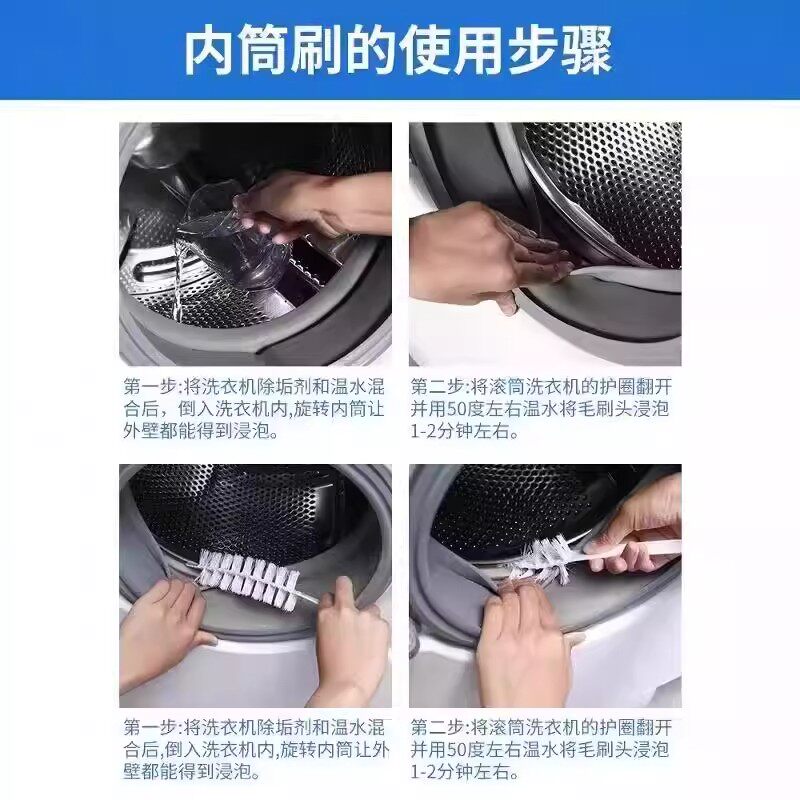 内筒刷的使用步骤

第一步:将洗衣机除垢剂和温水混合后，倒入洗衣机内,旋转内筒让外壁都能得到浸泡。

第二步:将滚筒洗衣机的护圈翻开并用50度左右温水将毛刷头浸泡1-2分钟左右。

第一步:将洗衣机除垢剂和温水混合后,倒入洗衣机内,旋转内筒让外壁都能得到浸泡。

第二步:将滚筒洗衣机的护圈翻开并用50度左右温水将毛刷头浸泡1-2分钟左右。