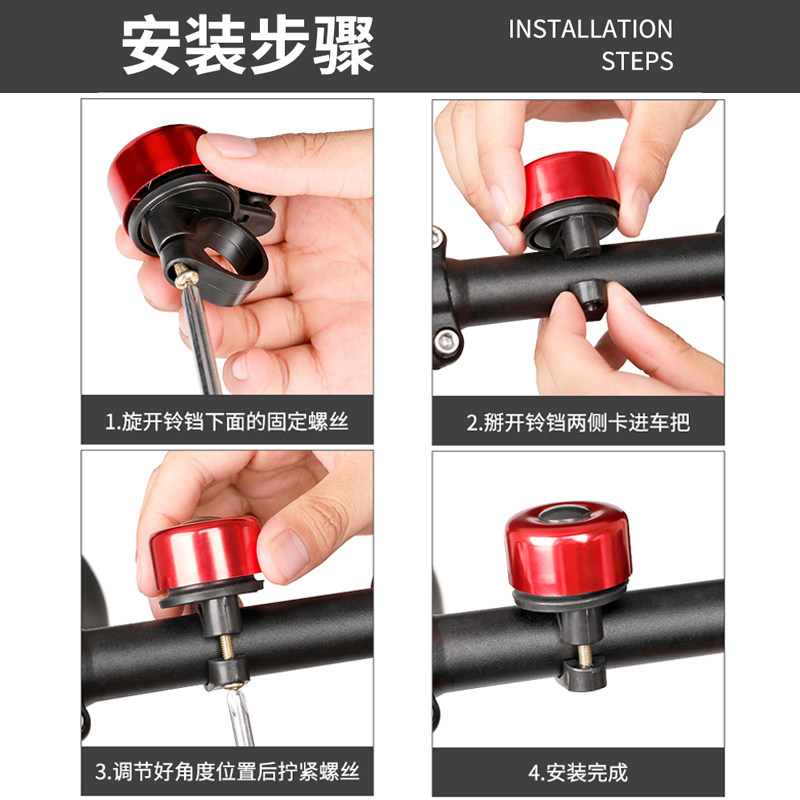 安装步骤

INSTALLATION STEPS

1.旋开铃铛下面的固定螺丝

2.掰开铃铛两侧卡进车把

3.调节好角度位置后拧紧螺丝

4.安装完成