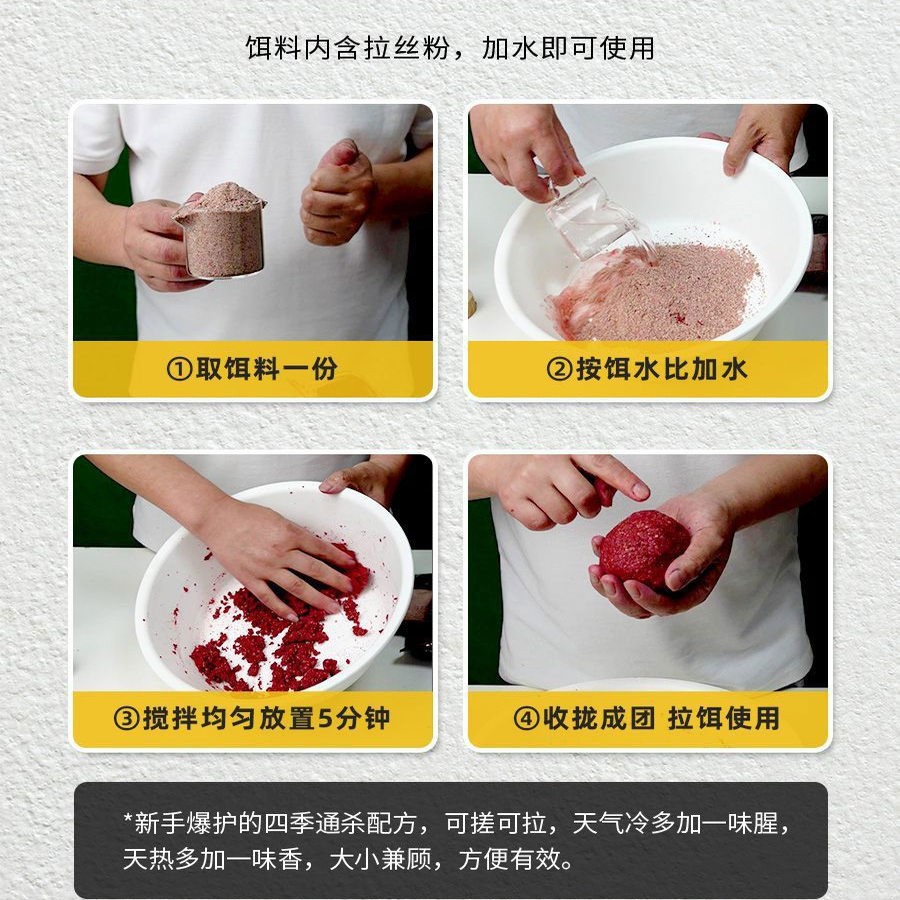 饵料内含拉丝粉，加水即可使用

①取饵料一份

②按饵水比加水

③搅拌均匀放置5分钟

④收拢成团 拉饵使用

*新手爆护的四季通杀配方，可搓可拉，天气冷多加一味腥，天热多加一味香，大小兼顾，方便有效。