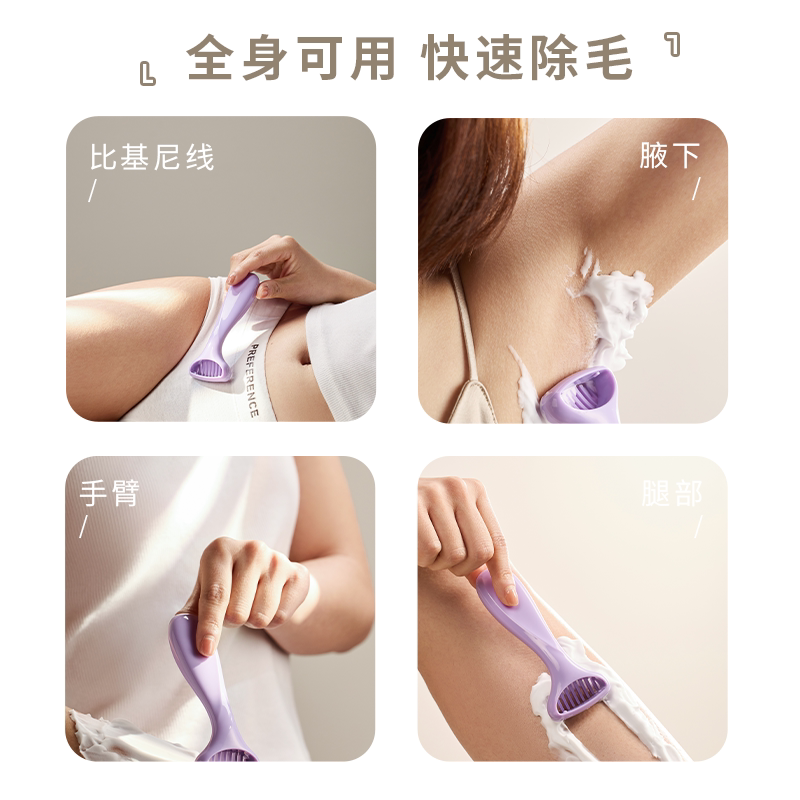 全身可用 快速除毛

比基尼线
/

PREFERENCE

腋下
/

手臂
/

腿部
/