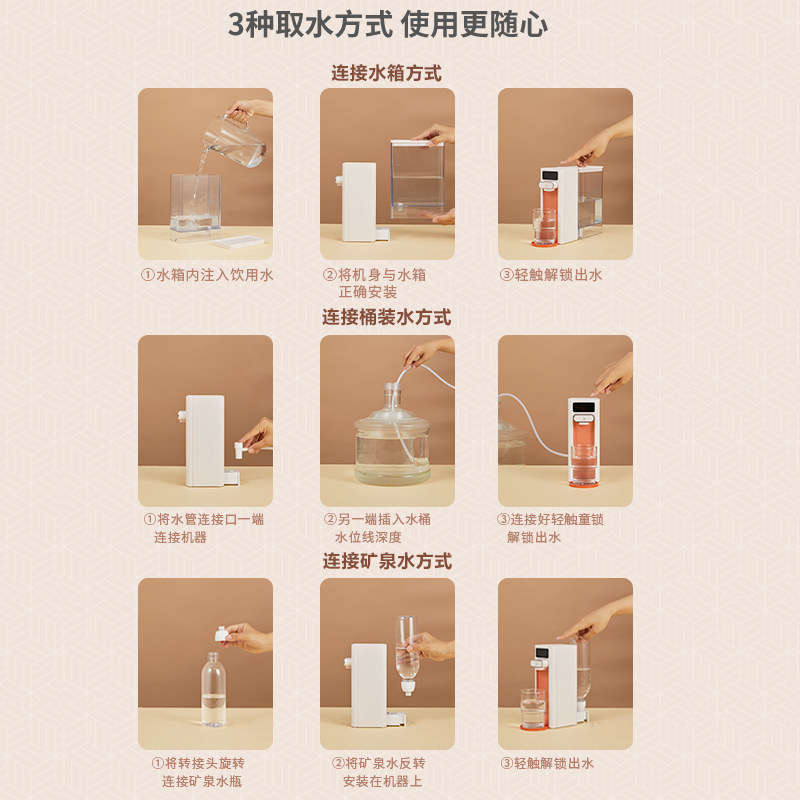 3种取水方式 使用更随心

连接水箱方式

①水箱内注入饮用水

②将机身与水箱正确安装

③轻触解锁出水

连接桶装水方式

①将水管连接口一端连接机器

②另一端插入水桶水位线深度

③连接好轻触童锁解锁出水

连接矿泉水方式

①将转接头旋转连接矿泉水瓶

②将矿泉水反转安装在机器上

③轻触解锁出水