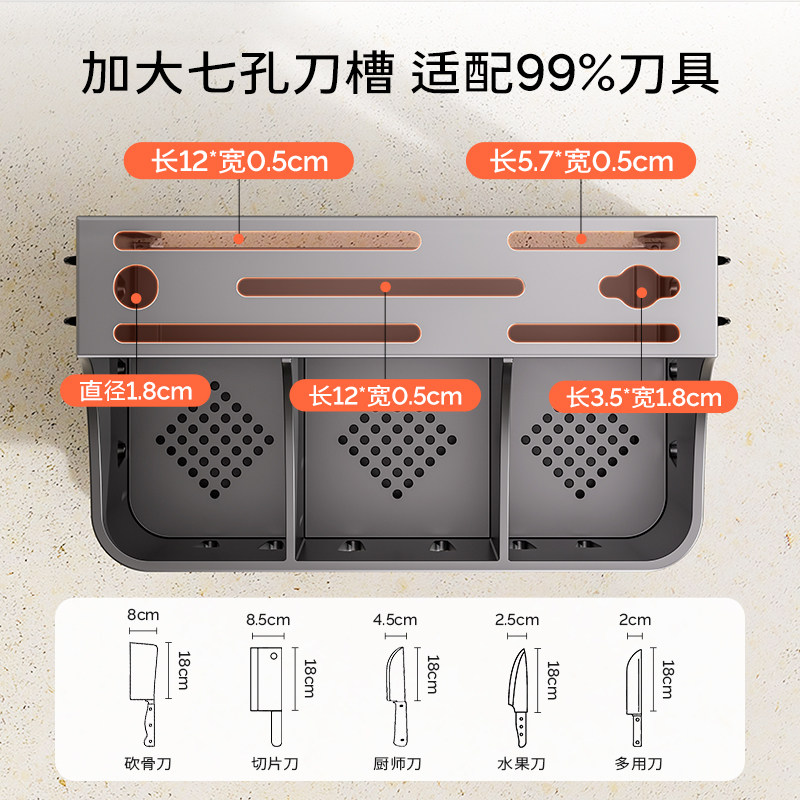 加大七孔刀槽 适配99%刀具

长12*宽0.5cm

长5.7*宽0.5cm

直径1.8cm

长12*宽0.5cm

长3.5*宽1.8cm

8cm
18cm
砍骨刀

8.5cm
18cm
切片刀

4.5cm
18cm
厨师刀

2.5cm
18cm
水果刀

2cm
18cm
多用刀