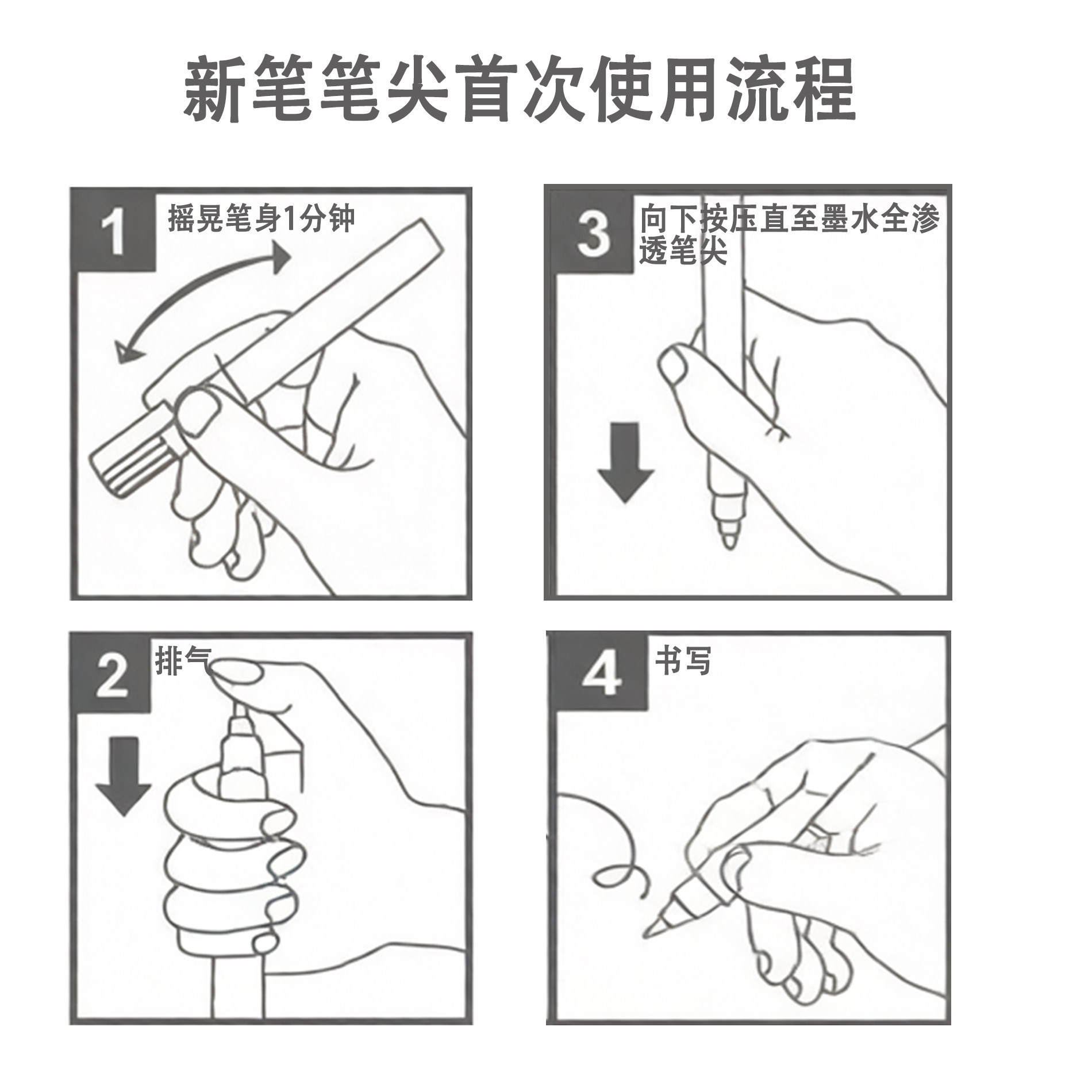 新笔笔尖首次使用流程

1 摇晃笔身1分钟

2 排气

3 向下按压直至墨水全渗透笔尖

4 书写