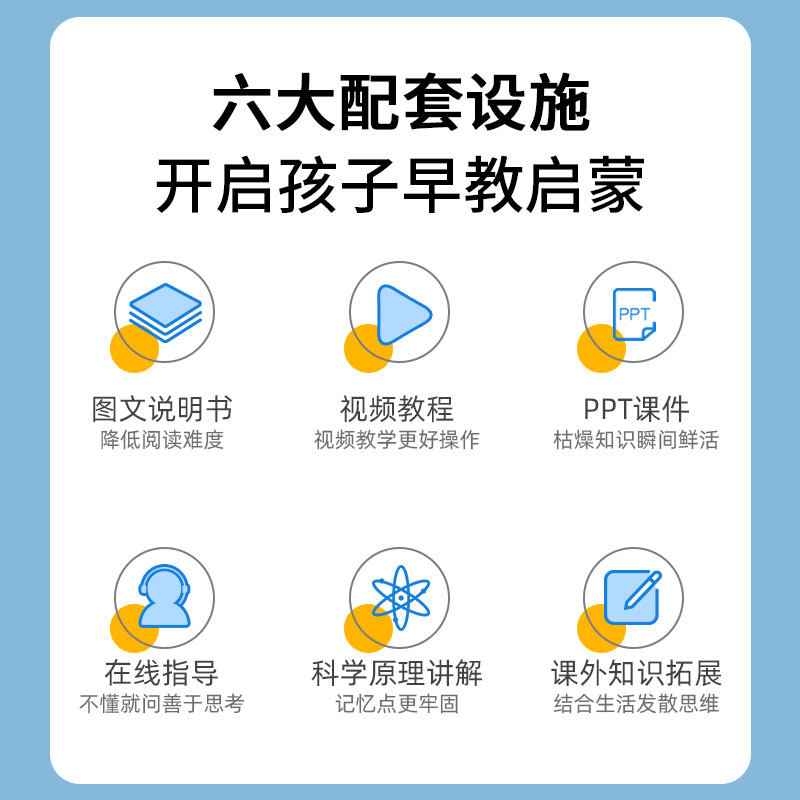 六大配套设施
开启孩子早教启蒙

PPT

图文说明书
降低阅读难度

视频教程
视频教学更好操作

PPT课件
枯燥知识瞬间鲜活

在线指导
不懂就问善于思考

科学原理讲解
记忆点更牢固

课外知识拓展
结合生活发散思维