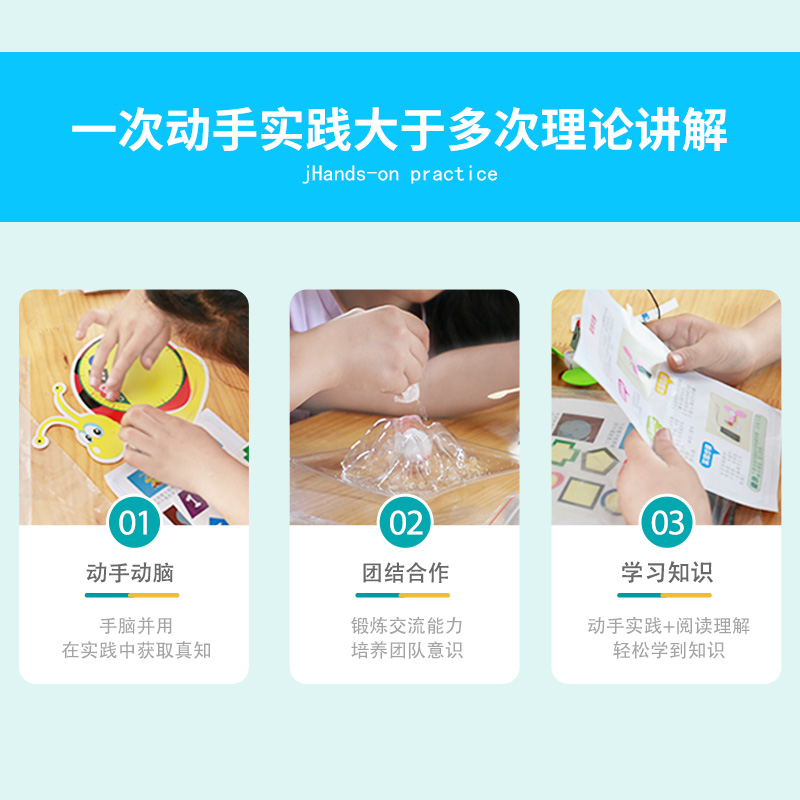 一次动手实践大于多次理论讲解
jHands-on practice

01
动手动脑
手脑并用
在实践中获取真知

02
团结合作
锻炼交流能力
培养团队意识

03
学习知识
动手实践+阅读理解
轻松学到知识