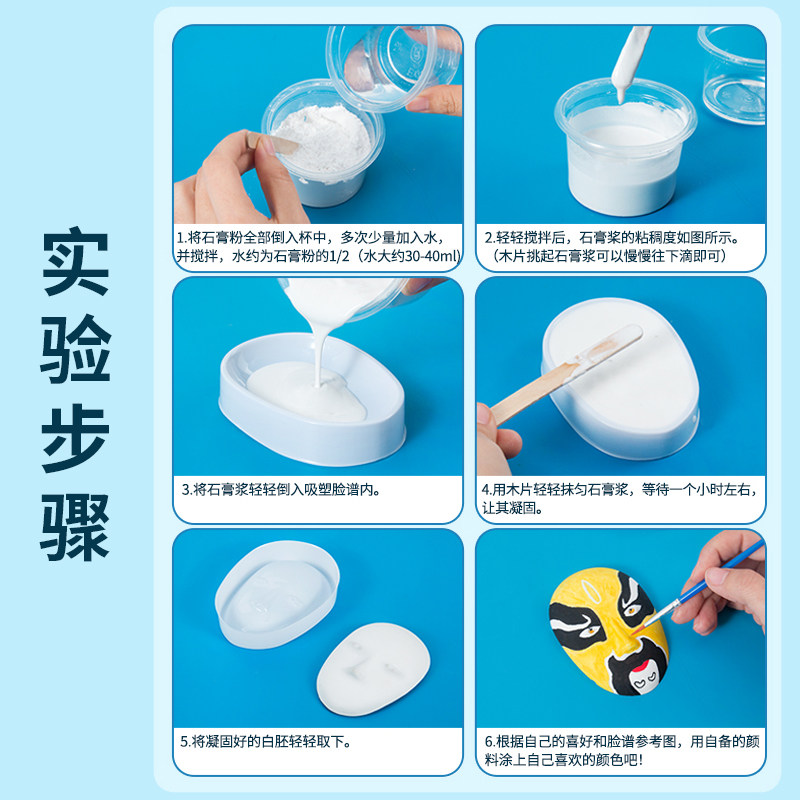 实验步骤

1.将石膏粉全部倒入杯中，多次少量加入水，并搅拌，水约为石膏粉的1/2（水大约30-40ml）

2.轻轻搅拌后，石膏浆的粘稠度如图所示。（木片挑起石膏浆可以慢慢往下滴即可）

3.将石膏浆轻轻倒入吸塑脸谱内。

4.用木片轻轻抹匀石膏浆，等待一个小时左右，让其凝固。

5.将凝固好的白胚轻轻取下。

6.根据自己的喜好和脸谱参考图，用自备的颜料涂上自己喜欢的颜色吧！