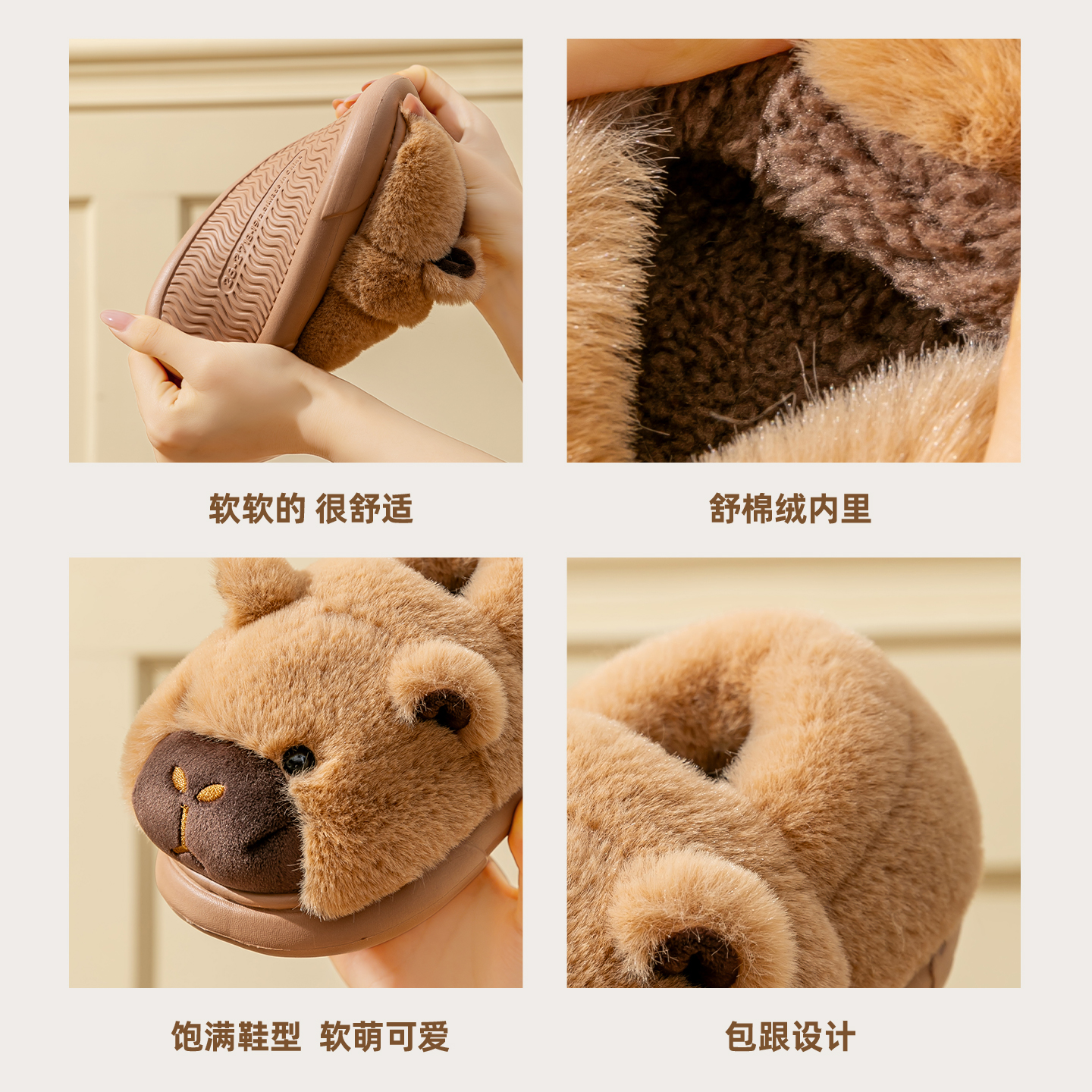 软软的 很舒适

舒棉绒内里

饱满鞋型 软萌可爱

包跟设计