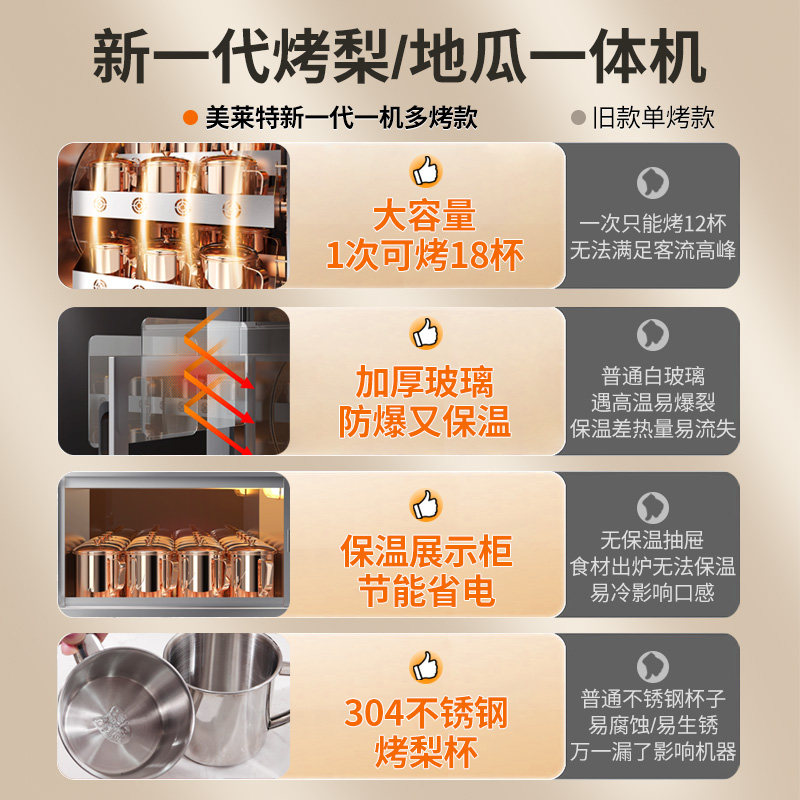 新一代烤梨/地瓜一体机

美莱特新一代一机多烤款

旧款单烤款

大容量
1次可烤18杯

一次只能烤12杯
无法满足客流高峰

加厚玻璃
防爆又保温

普通白玻璃
遇高温易爆裂
保温差热量易流失

保温展示柜
节能省电

无保温抽屉
食材出炉无法保温
易冷影响口感

304不锈钢
烤梨杯

普通不锈钢杯子
易腐蚀/易生锈
万一漏了影响机器