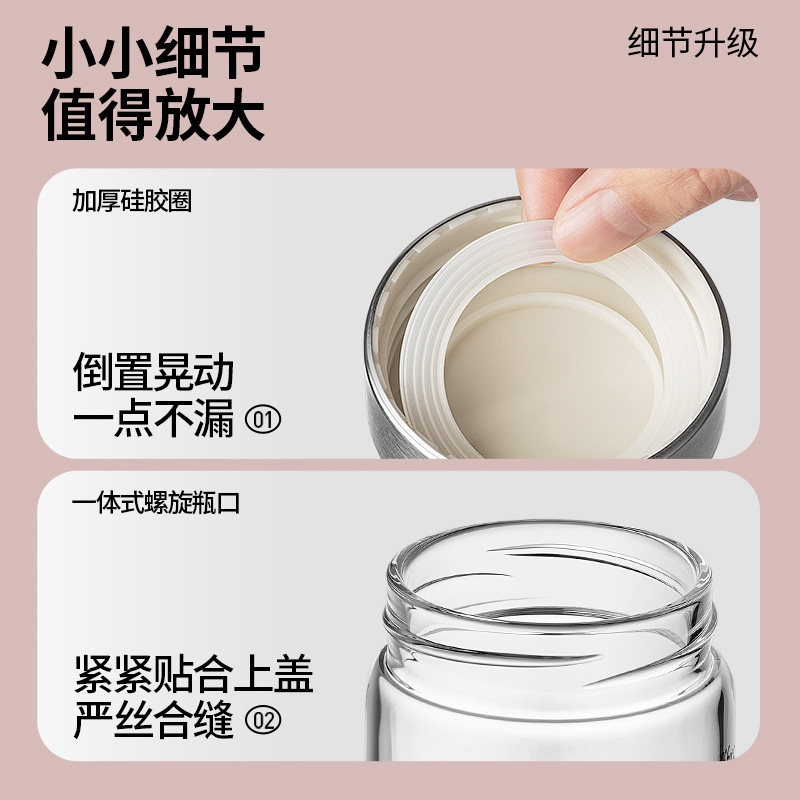 小小细节
值得放大

细节升级

加厚硅胶圈

倒置晃动
一点不漏 01

一体式螺旋瓶口

紧紧贴合上盖
严丝合缝 02