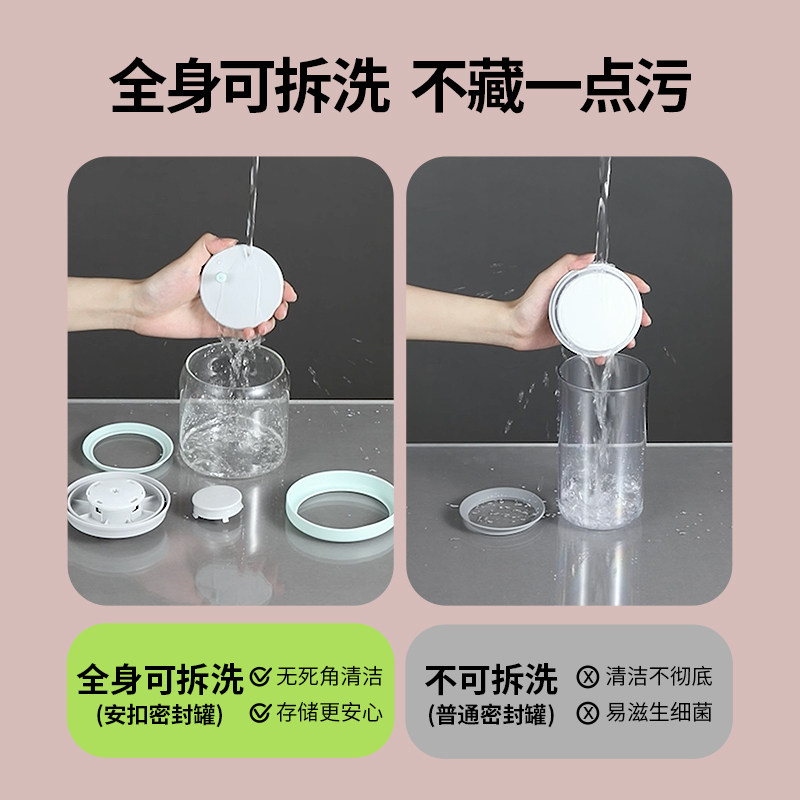 全身可拆洗 不藏一点污

全身可拆洗
(安扣密封罐)
无死角清洁
存储更安心

不可拆洗
(普通密封罐)
清洁不彻底
易滋生细菌