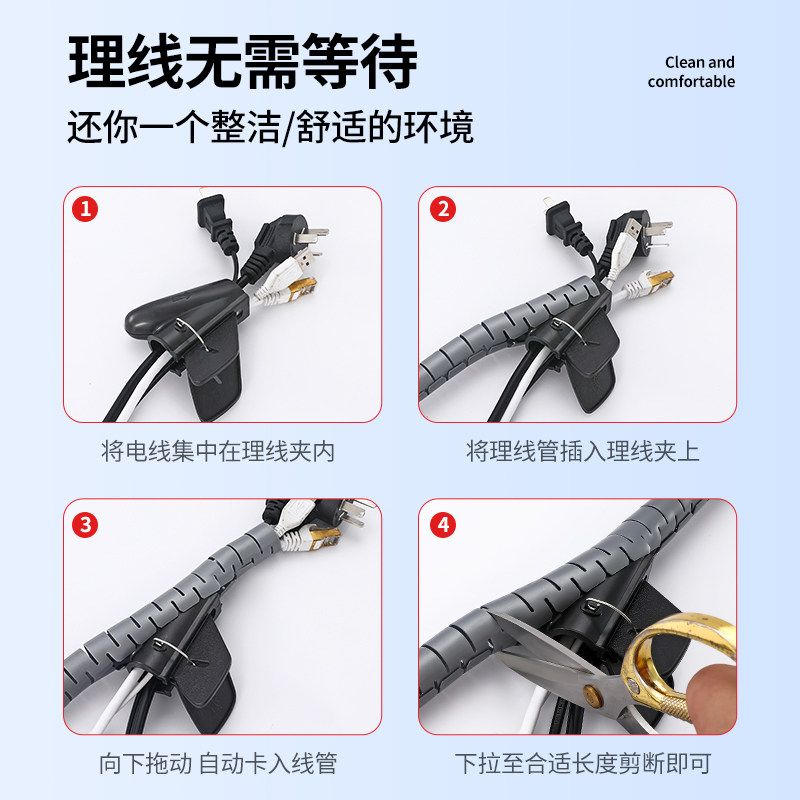 理线无需等待

Clean and comfortable

还你一个整洁/舒适的环境

1

将电线集中在理线夹内

2

将理线管插入理线夹上

3

向下拖动 自动卡入线管

4

下拉至合适长度剪断即可