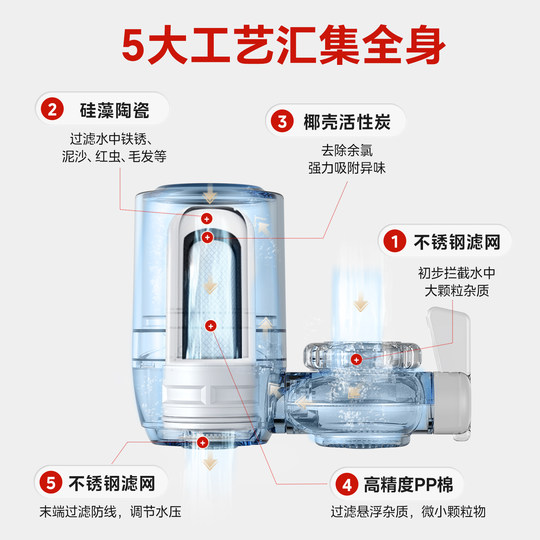 5大工艺汇集全身

2 硅藻陶瓷
过滤水中铁锈、泥沙、红虫、毛发等

3 椰壳活性炭
去除余氯
强力吸附异味

1 不锈钢滤网
初步拦截水中大颗粒杂质

5 不锈钢滤网
末端过滤防线，调节水压

4 高精度PP棉
过滤悬浮杂质，微小颗粒物