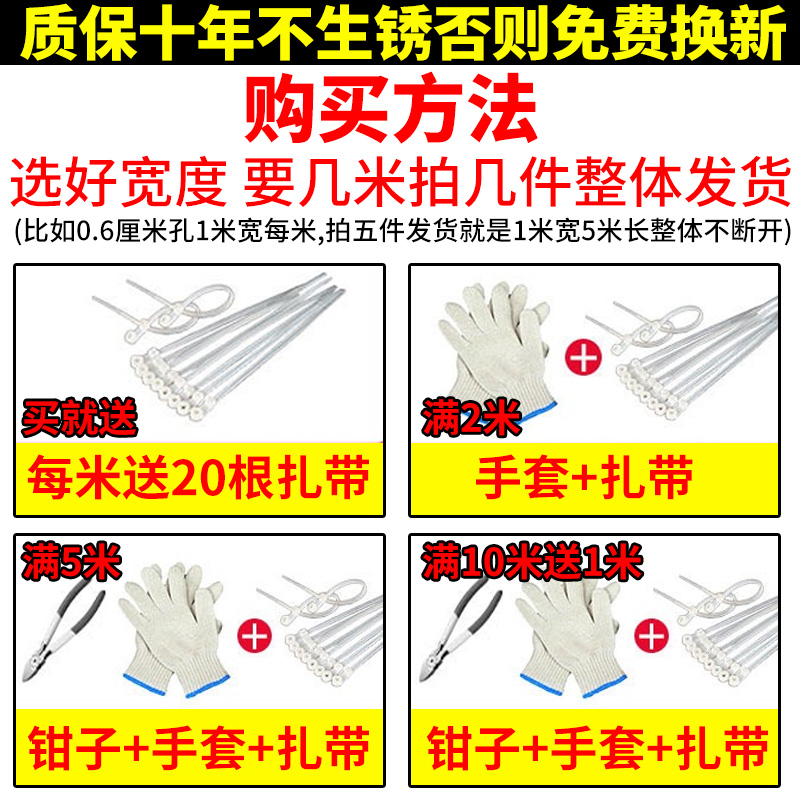 质保十年不生锈否则免费换新

购买方法

选好宽度 要几米拍几件整体发货

(比如0.6厘米孔1米宽每米,拍五件发货就是1米宽5米长整体不断开)

买就送

每米送20根扎带

满2米

手套+扎带

满5米

钳子+手套+扎带

满10米送1米

钳子+手套+扎带