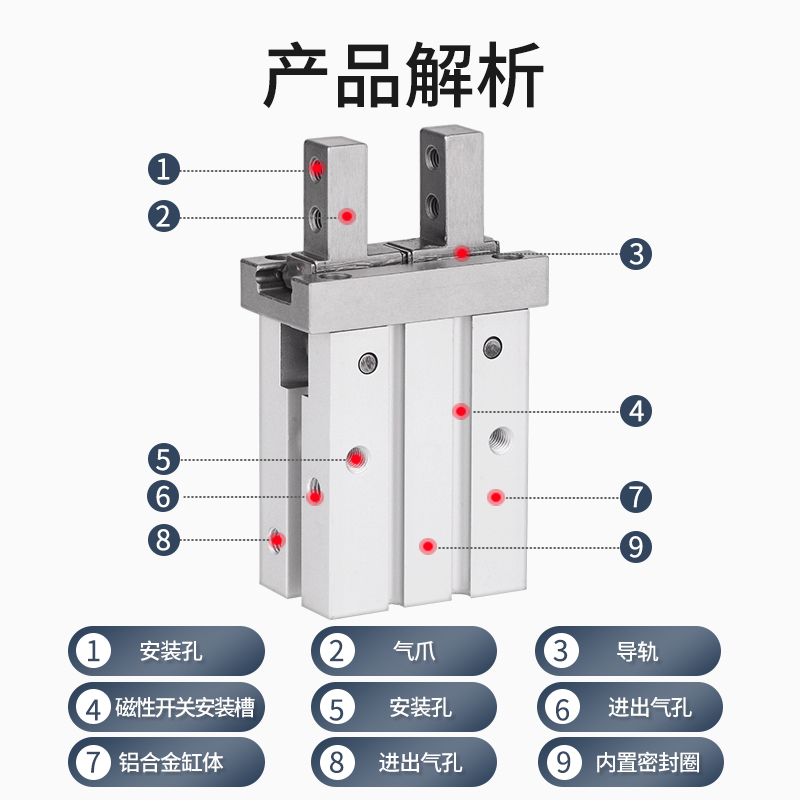 产品解析

1
2
3
4
5
6
7
8
9

1 安装孔
2 气爪
3 导轨
4 磁性开关安装槽
5 安装孔
6 进出气孔
7 铝合金缸体
8 进出气孔
9 内置密封圈