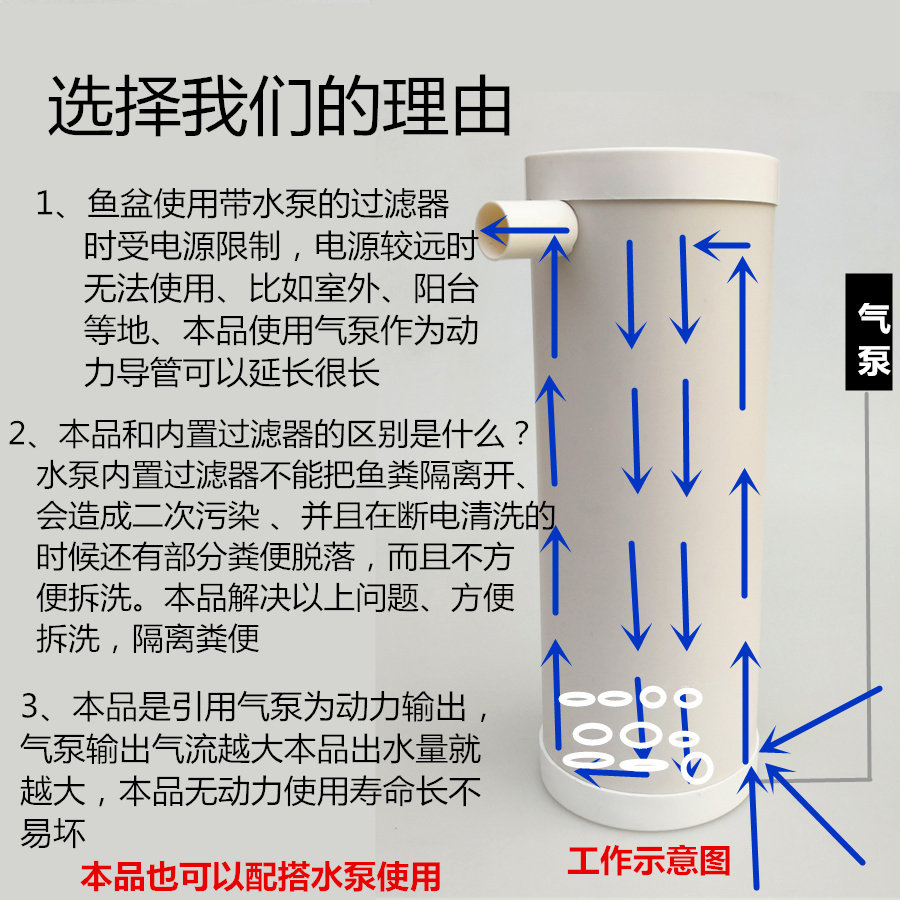 选择我们的理由

1、鱼盆使用带水泵的过滤器时受电源限制，电源较远时无法使用、比如室外、阳台等地、本品使用气泵作为动力导管可以延长很长

2、本品和内置过滤器的区别是什么？
水泵内置过滤器不能把鱼粪隔离开、会造成二次污染 、并且在断电清洗的时候还有部分粪便脱落，而且不方便拆洗。本品解决以上问题、方便拆洗，隔离粪便

3、本品是引用气泵为动力输出，气泵输出气流越大本品出水量就越大，本品无动力使用寿命长不易坏

本品也可以配搭水泵使用

气泵

工作示意图