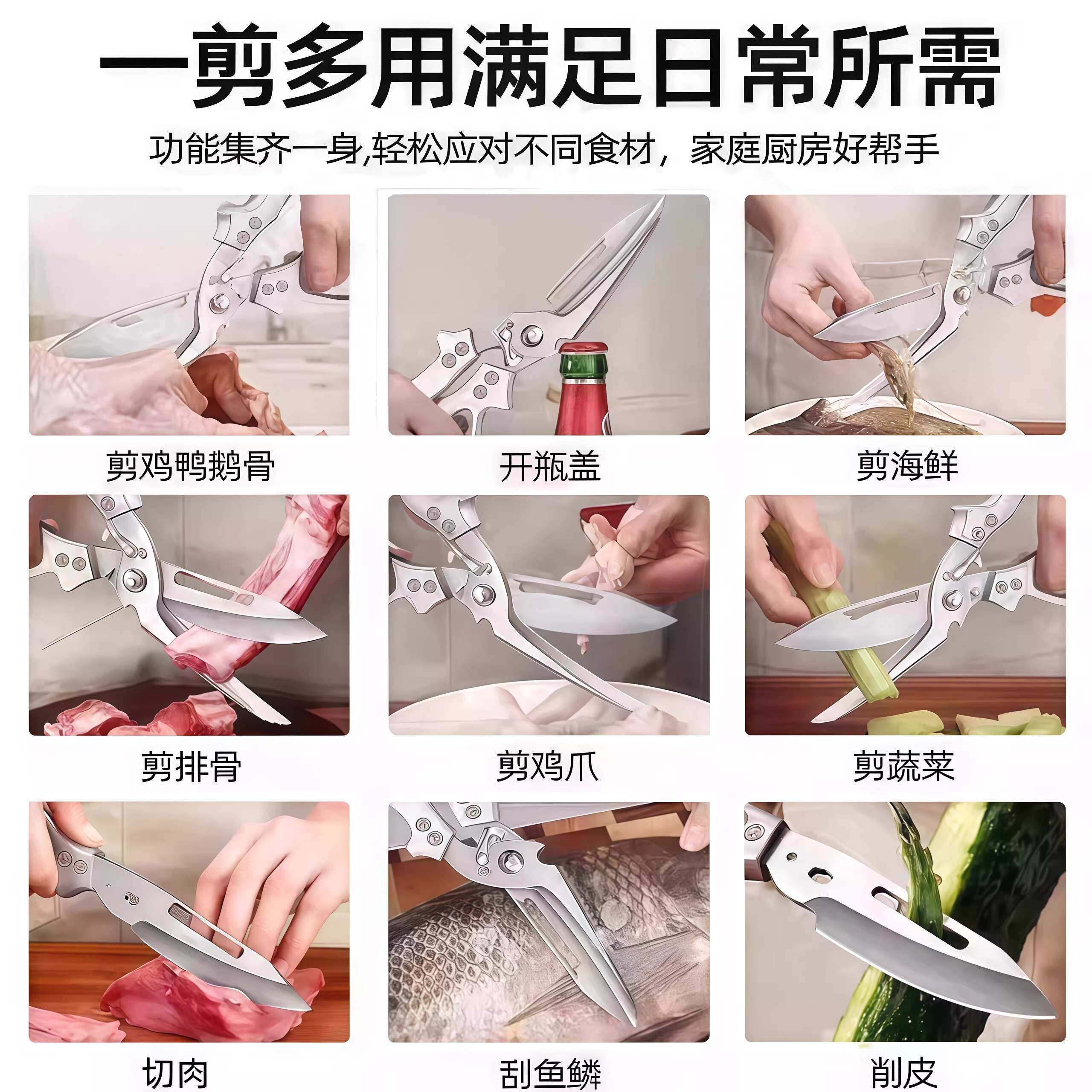 一剪多用满足日常所需

功能集齐一身,轻松应对不同食材，家庭厨房好帮手

剪鸡鸭鹅骨

开瓶盖

剪海鲜

剪排骨

剪鸡爪

剪蔬菜

切肉

刮鱼鳞

削皮