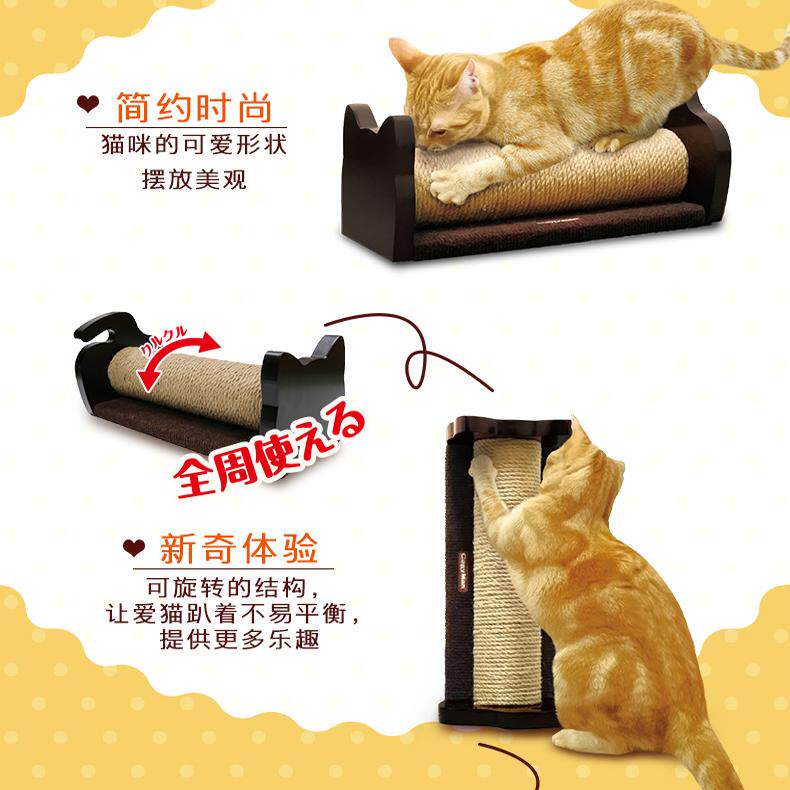 ❤ 简约时尚
猫咪的可爱形状
摆放美观

クルクル

全周使える

❤ 新奇体验
可旋转的结构，
让爱猫趴着不易平衡，
提供更多乐趣