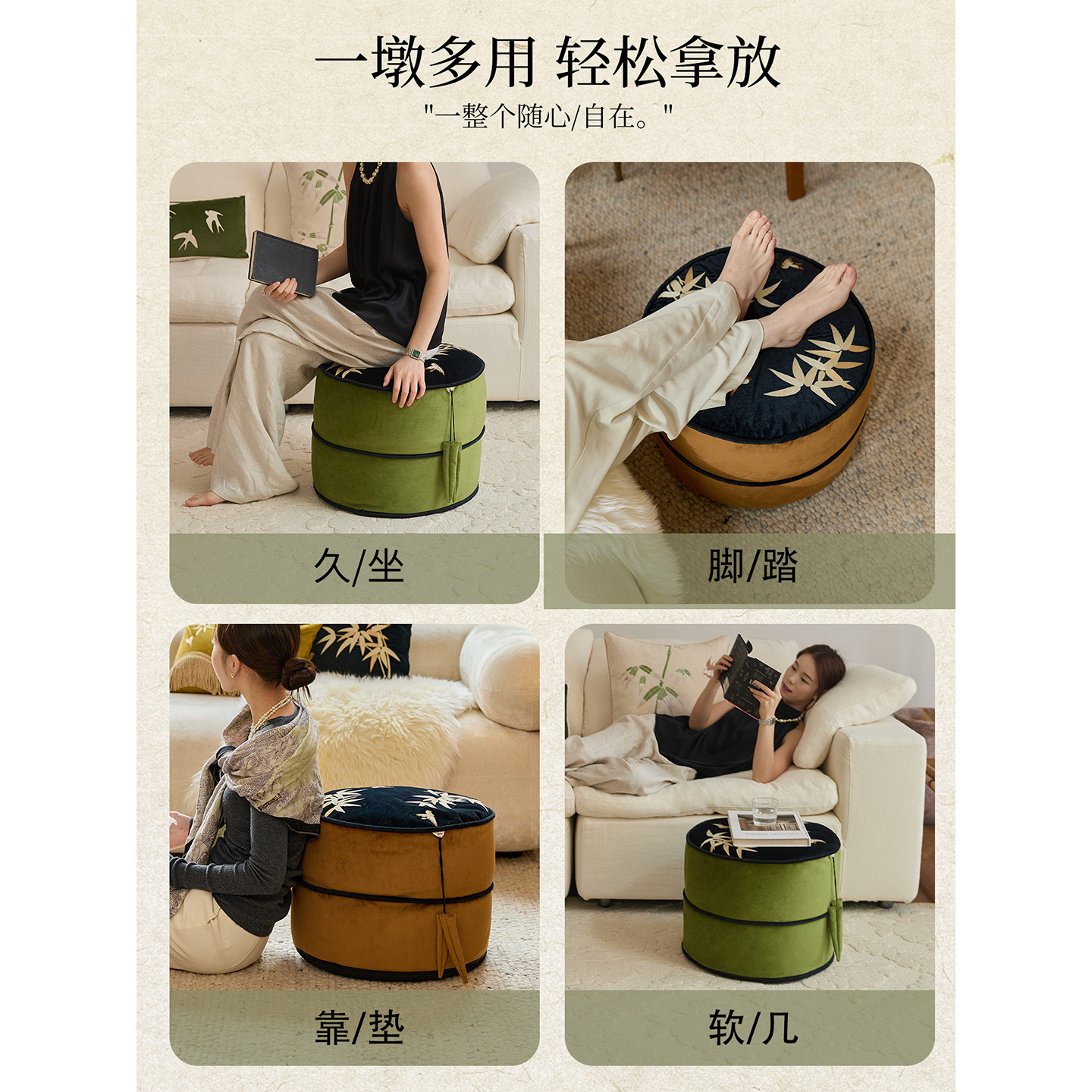 一墩多用 轻松拿放

"一整个随心/自在。"

久/坐

脚/踏

靠/垫

软/几