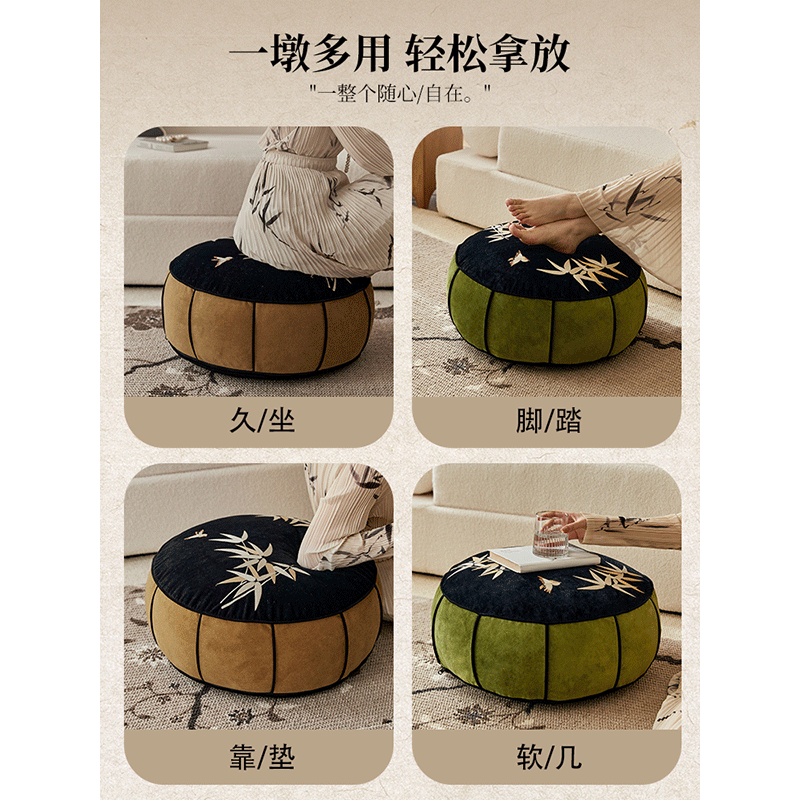 一墩多用 轻松拿放
"一整个随心/自在。"

久/坐

脚/踏

靠/垫

软/几