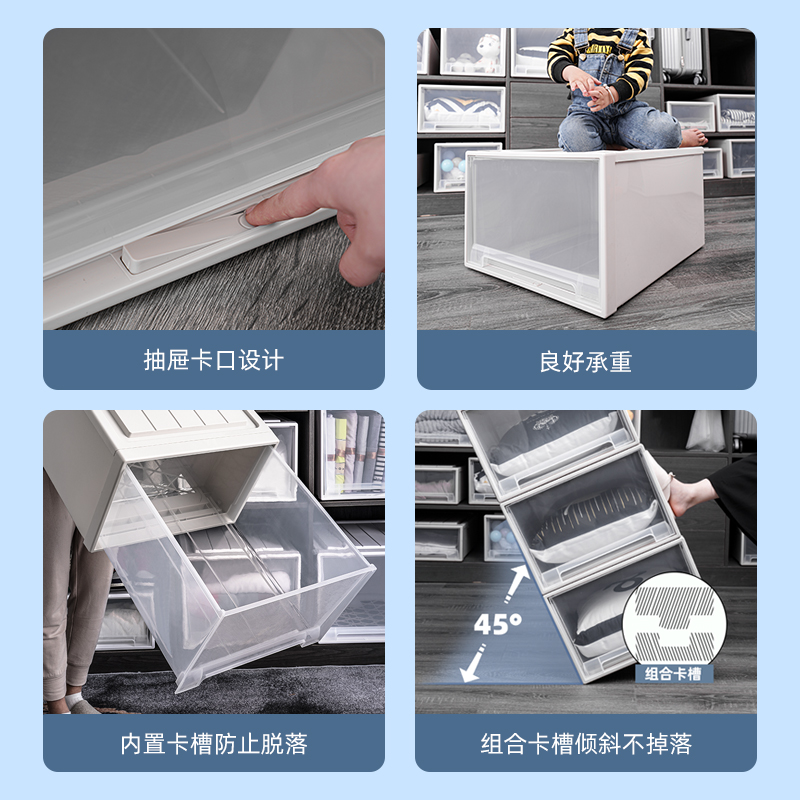 抽屉卡口设计

良好承重

内置卡槽防止脱落

45°

组合卡槽

组合卡槽倾斜不掉落