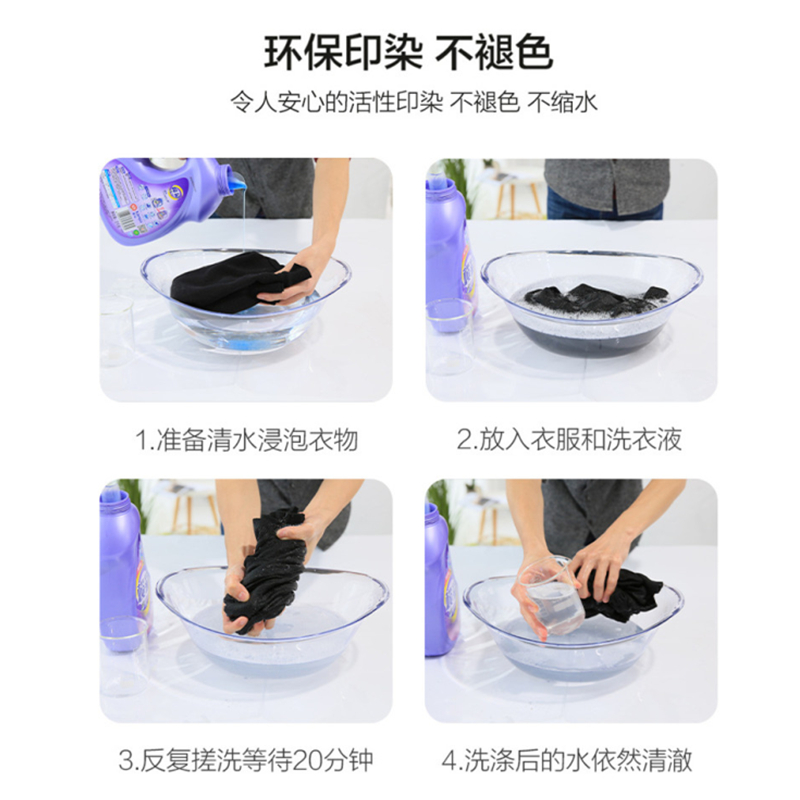 环保印染 不褪色

令人安心的活性印染 不褪色 不缩水

1.准备清水浸泡衣物

2.放入衣服和洗衣液

3.反复搓洗等待20分钟

4.洗涤后的水依然清澈