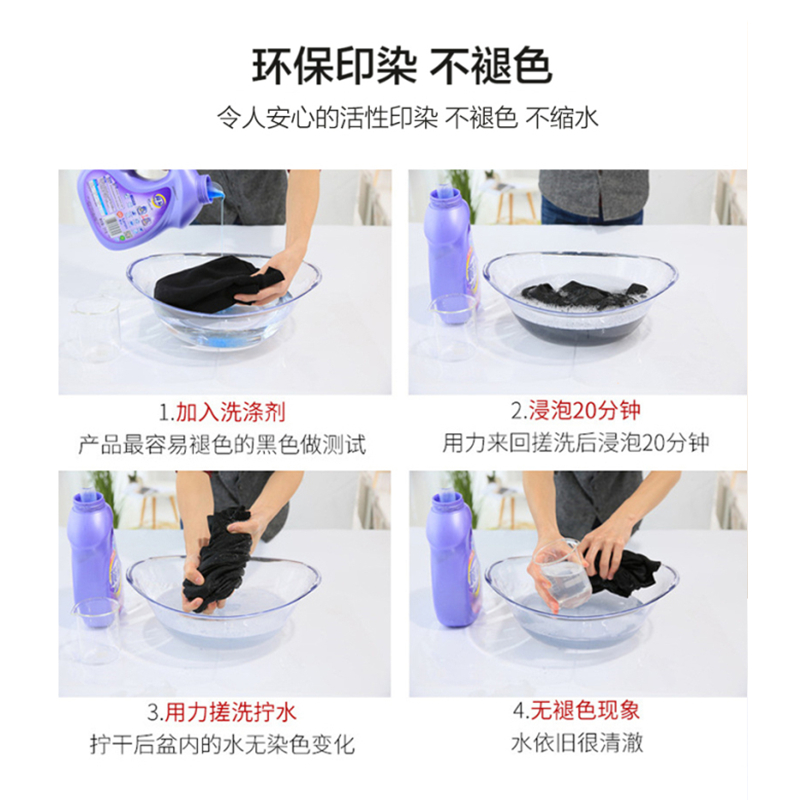 环保印染 不褪色

令人安心的活性印染 不褪色 不缩水

1.加入洗涤剂

产品最容易褪色的黑色做测试

2.浸泡20分钟

用力来回搓洗后浸泡20分钟

3.用力搓洗拧水

拧干后盆内的水无染色变化

4.无褪色现象

水依旧很清澈