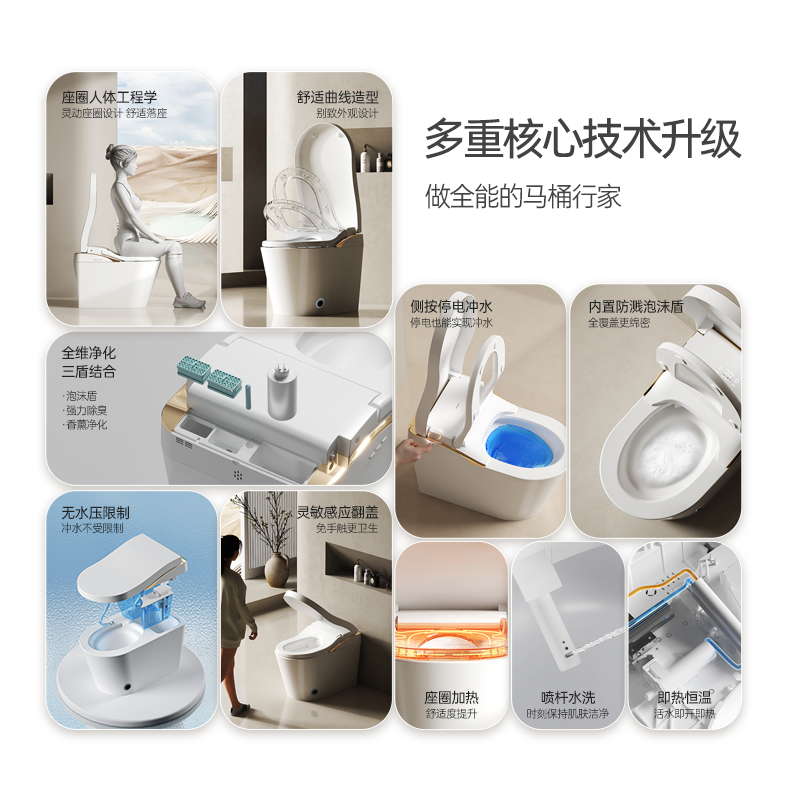 座圈人体工程学
灵动座圈设计 舒适落座

舒适曲线造型
别致外观设计

多重核心技术升级
做全能的马桶行家

全维净化
三盾结合
·泡沫盾
·强力除臭
·香薰净化

侧按停电冲水
停电也能实现冲水

内置防溅泡沫盾
全覆盖更绵密

无水压限制
冲水不受限制

灵敏感应翻盖
免手触更卫生

座圈加热
舒适度提升

喷杆水洗
时刻保持肌肤洁净

即热恒温
活水即开即热