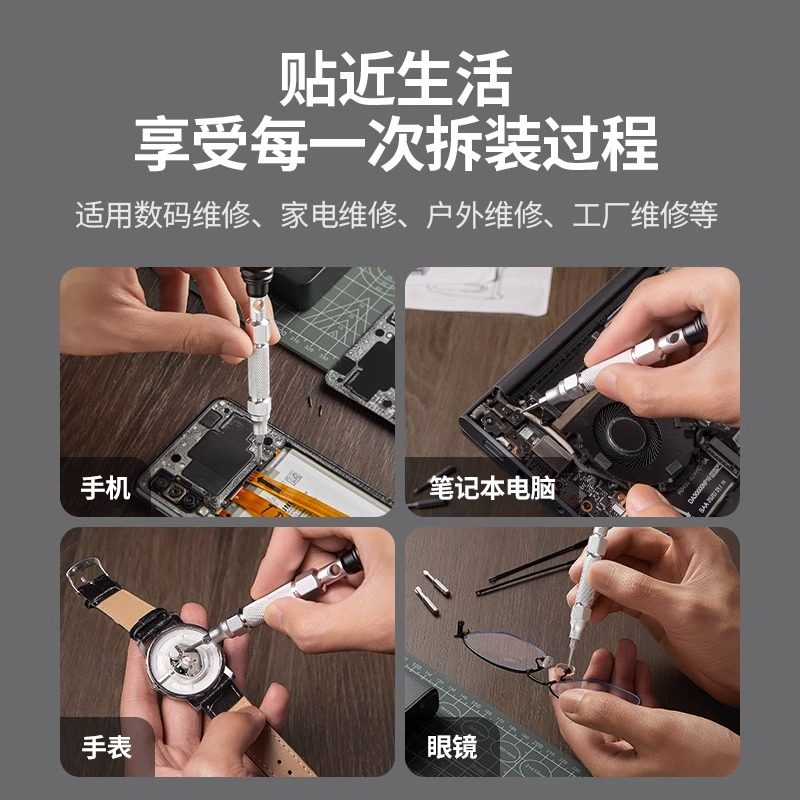 贴近生活
享受每一次拆装过程

适用数码维修、家电维修、户外维修、工厂维修等

手机

笔记本电脑

手表

眼镜