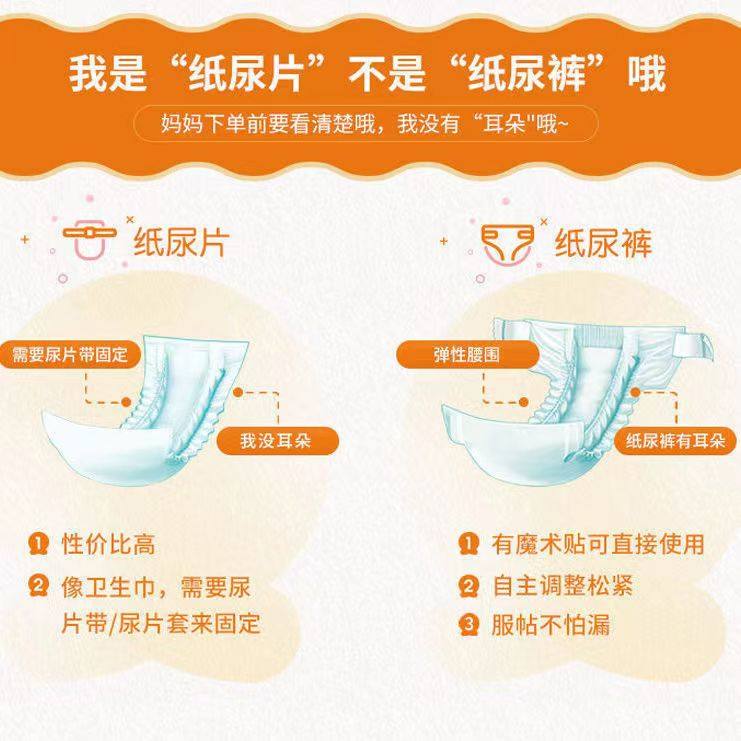 我是“纸尿片”不是“纸尿裤”哦

妈妈下单前要看清楚哦，我没有“耳朵"哦~

纸尿片

需要尿片带固定

我没耳朵

1 性价比高

2 像卫生巾，需要尿片带/尿片套来固定

纸尿裤

弹性腰围

纸尿裤有耳朵

1 有魔术贴可直接使用

2 自主调整松紧

3 服帖不怕漏