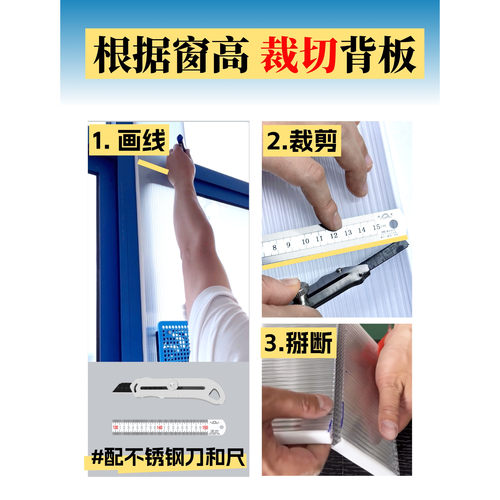 根据窗高 裁切背板

1. 画线

#配不锈钢刀和尺

2.裁剪

8 9 10 11 12 13 14 15

3.掰断