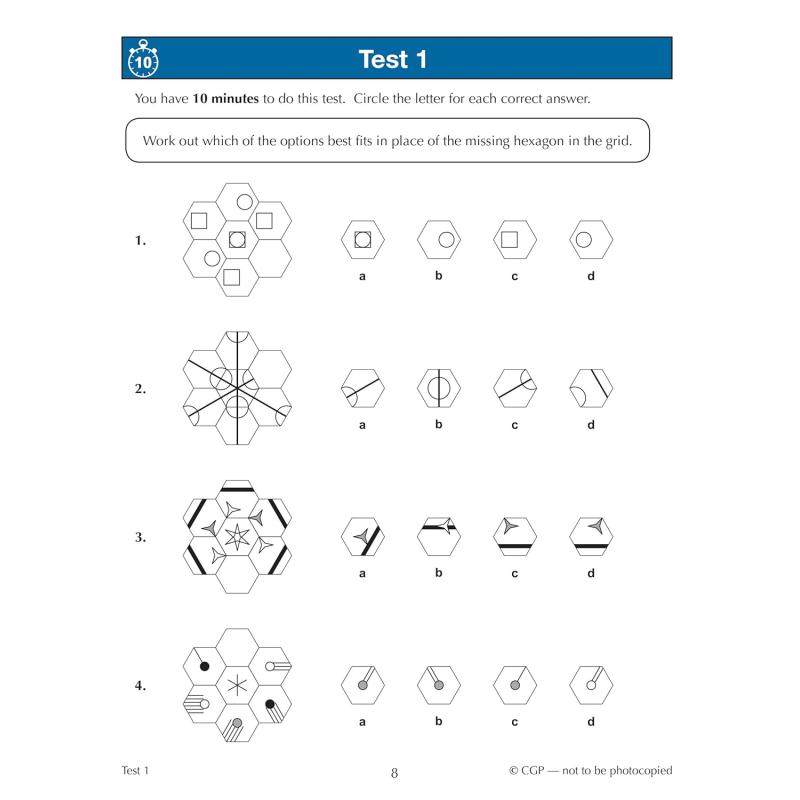 10

Test 1

You have **10 minutes** to do this test. Circle the letter for each correct answer.

Work out which of the options best fits in place of the missing hexagon in the grid.

1.

a b c d

2.

a b c d

3.

a b c d

4.

a b c d

Test 1 8 © CGP — not to be photocopied