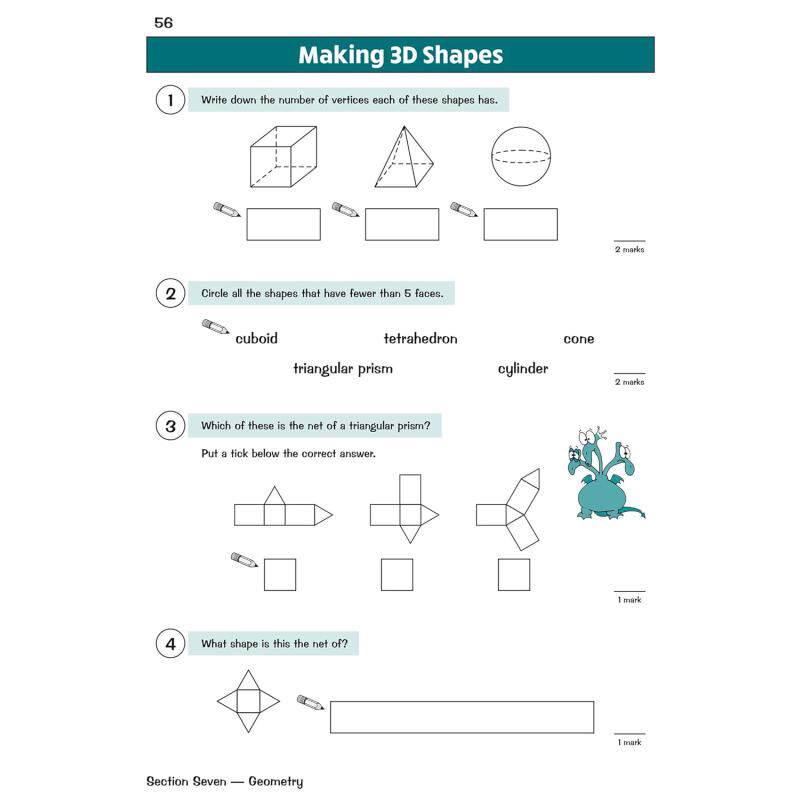 56

Making 3D Shapes

1 Write down the number of vertices each of these shapes has.

2 marks

2 Circle all the shapes that have fewer than 5 faces.

cuboid tetrahedron cone

triangular prism cylinder

2 marks

3 Which of these is the net of a triangular prism?

Put a tick below the correct answer.

1 mark

4 What shape is this the net of?

1 mark

Section Seven — Geometry