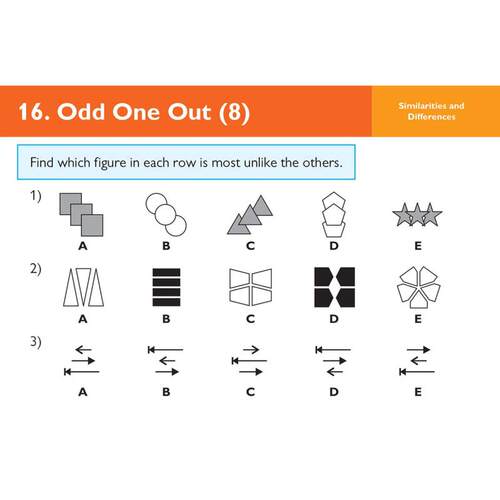 16. Odd One Out (8)

Similarities and Differences

Find which figure in each row is most unlike the others.

1)
A B C D E

2)
A B C D E

3)
A B C D E